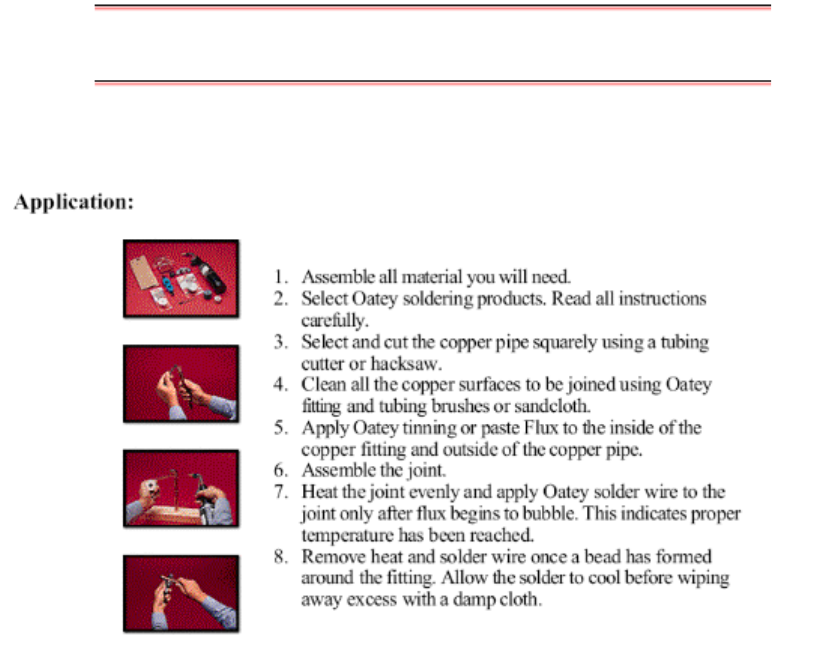 Application:

1. Assemble all material you will need.
2. Select Oatey soldering products. Read all instructions carefully.
3. Select and cut the copper pipe squarely using a tubing cutter or hacksaw.
4. Clean all the copper surfaces to be joined using Oatey fitting and tubing brushes or sandcloth.
5. Apply Oatey tinning or paste Flux to the inside of the copper fitting and outside of the copper pipe.
6. Assemble the joint.
7. Heat the joint evenly and apply Oatey solder wire to the joint only after flux begins to bubble. This indicates proper temperature has been reached.
8. Remove heat and solder wire once a bead has formed around the fitting. Allow the solder to cool before wiping away excess with a damp cloth.