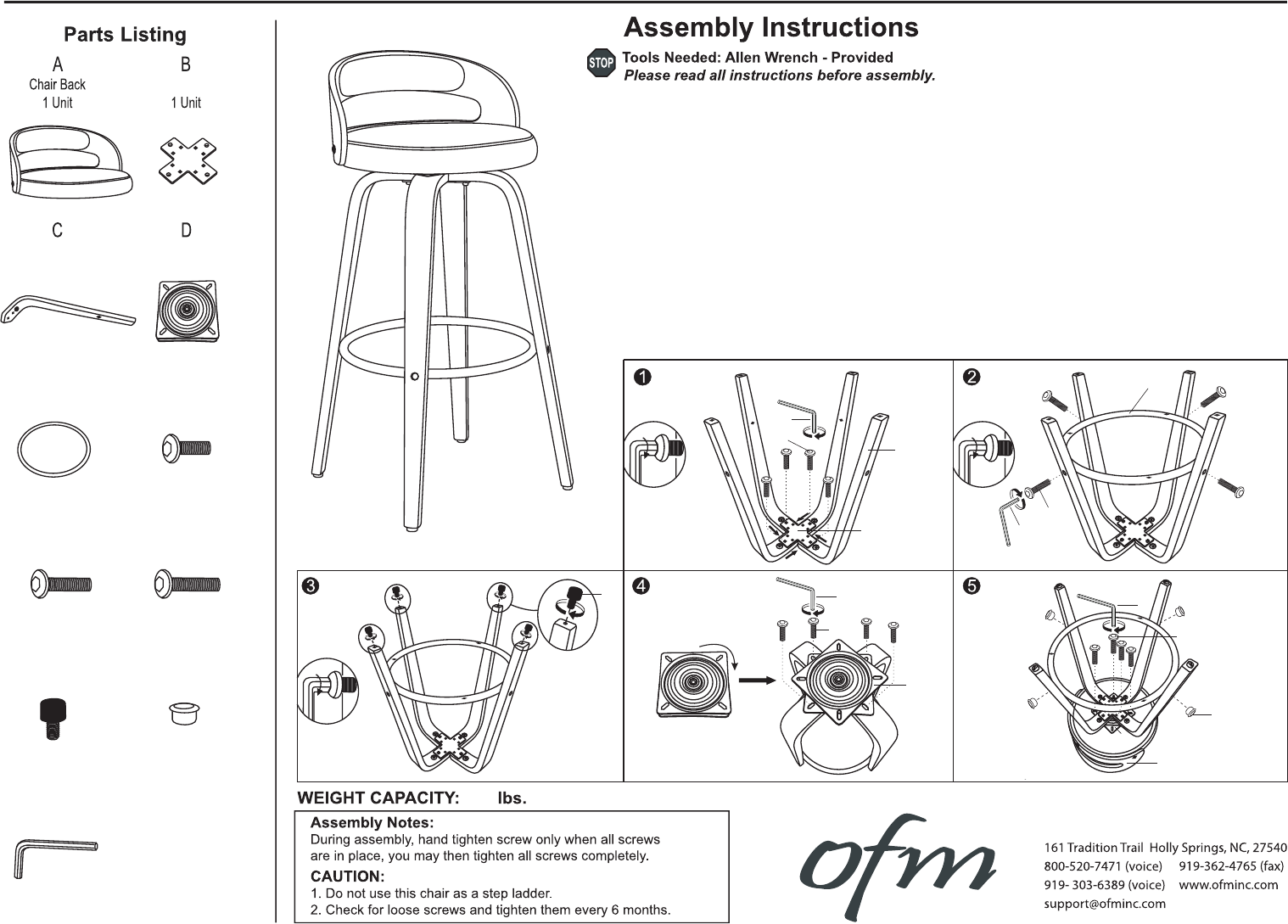 Parts Listing

A
Chair Back
1 Unit

B
1 Unit

C

D

Assembly Instructions

STOP Tools Needed: Allen Wrench - Provided
Please read all instructions before assembly.

1

2

3

4

5

WEIGHT CAPACITY: lbs.

Assembly Notes:
During assembly, hand tighten screw only when all screws are in place, you may then tighten all screws completely.

CAUTION:
1. Do not use this chair as a step ladder.
2. Check for loose screws and tighten them every 6 months.

ofm

161 Tradition Trail Holly Springs, NC, 27540
800-520-7471 (voice) 919-362-4765 (fax)
919- 303-6389 (voice) www.ofminc.com
support@ofminc.com