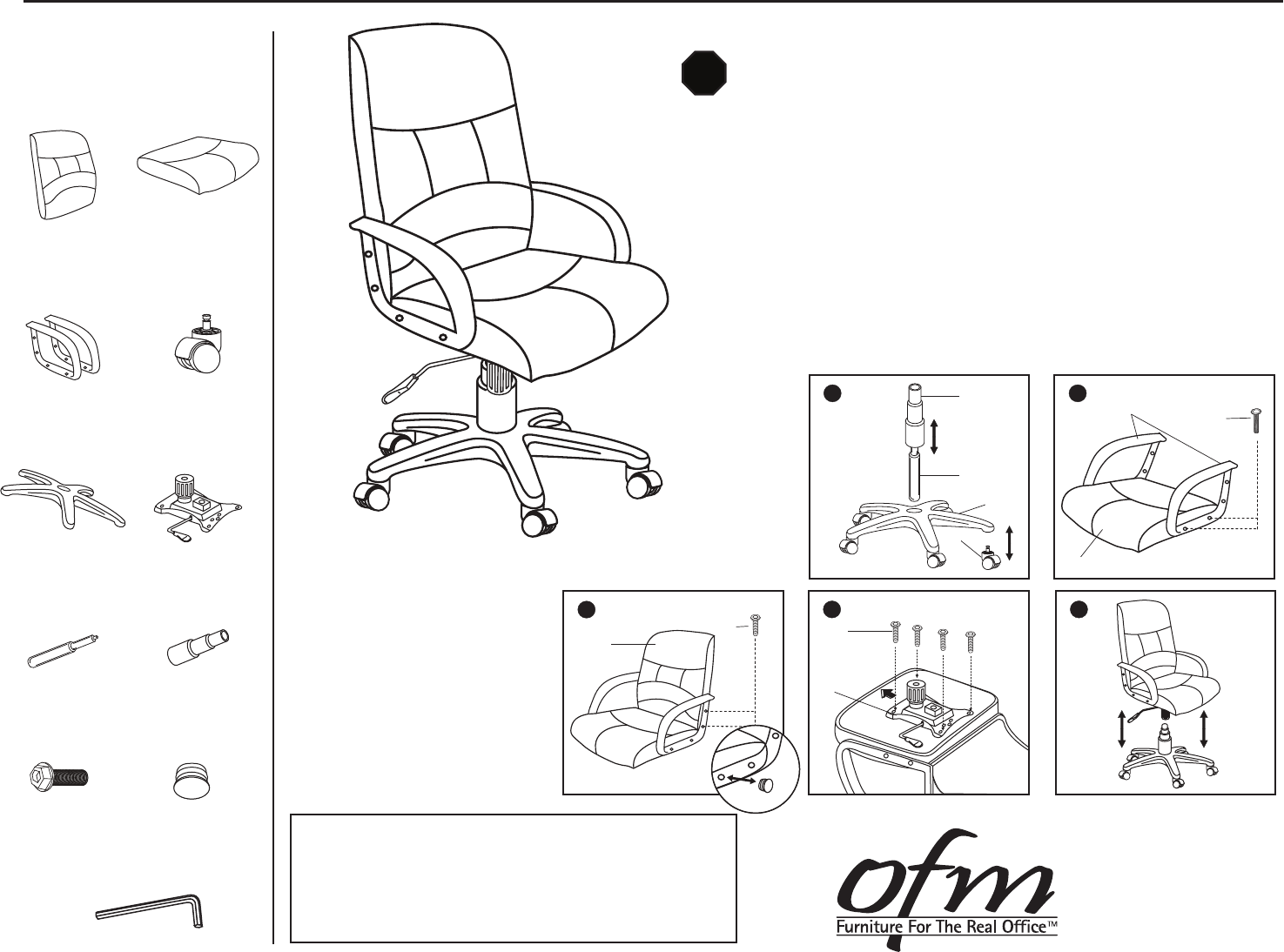 ofm
Furniture For The Real Office™