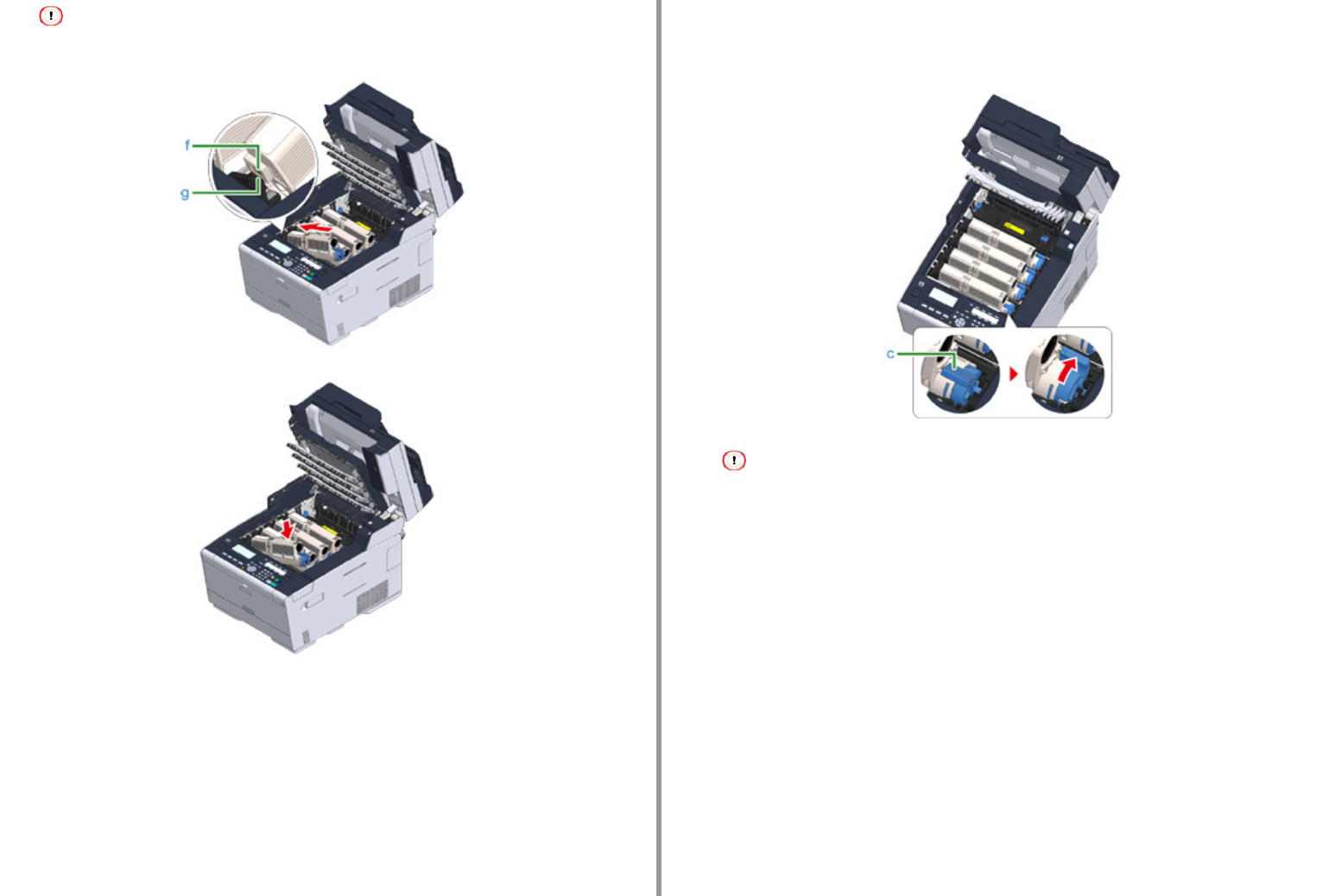 f
g

c