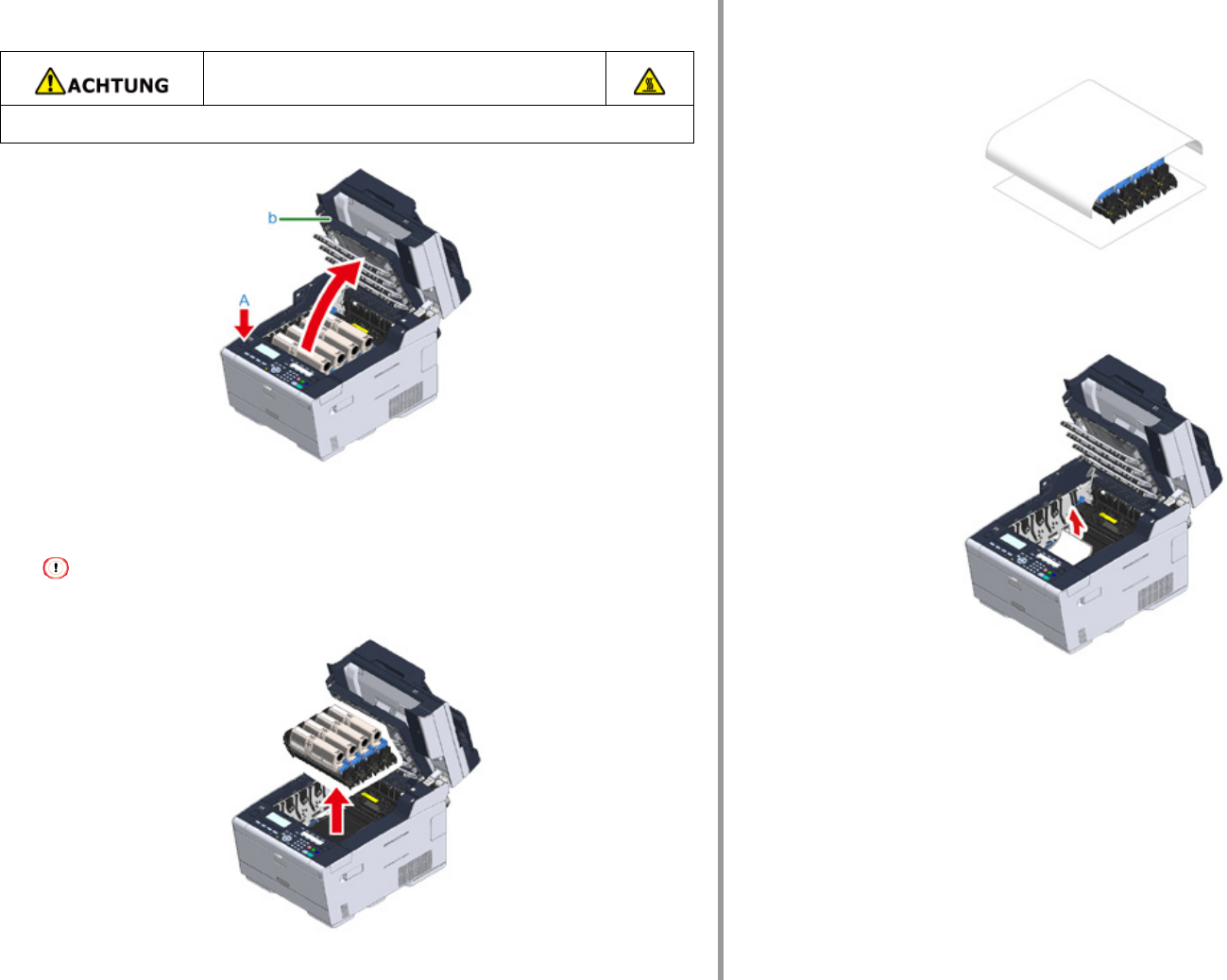 ACHTUNG

b

A