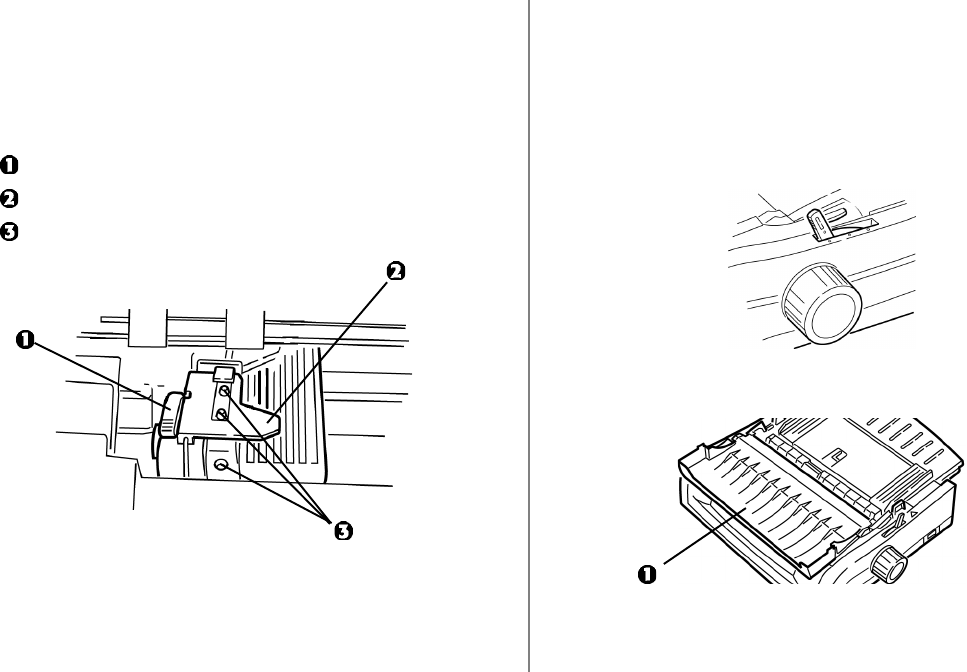 ❶
❷
❸

❷
❶
❸

❶