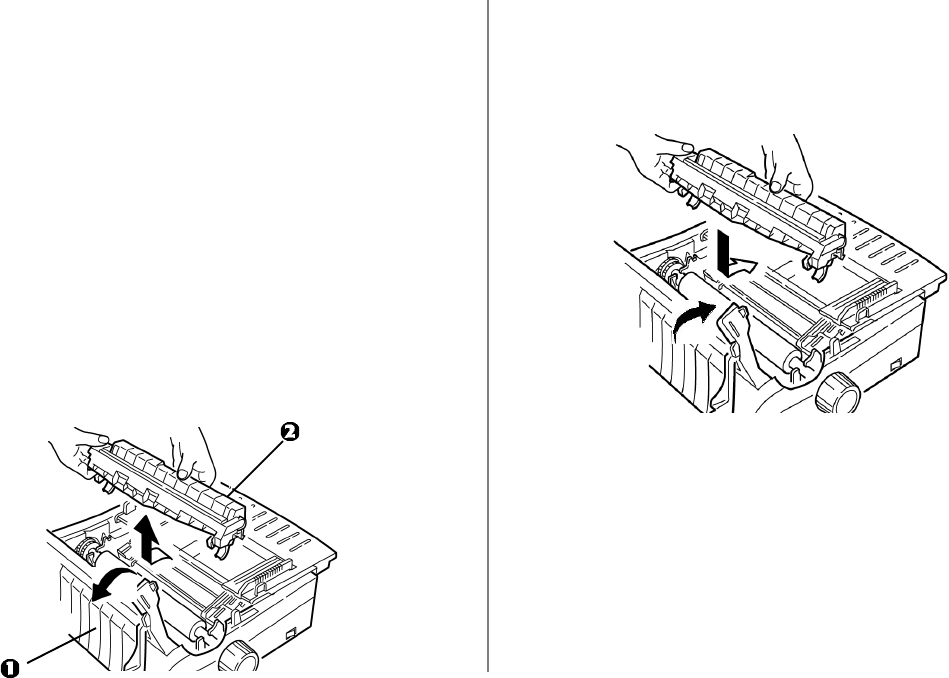 2

1