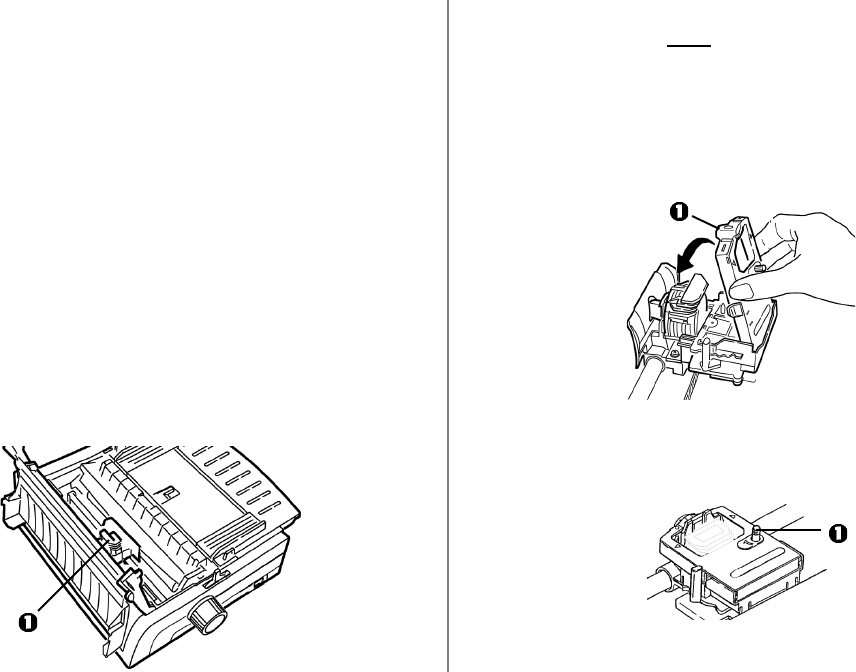 1

1

1