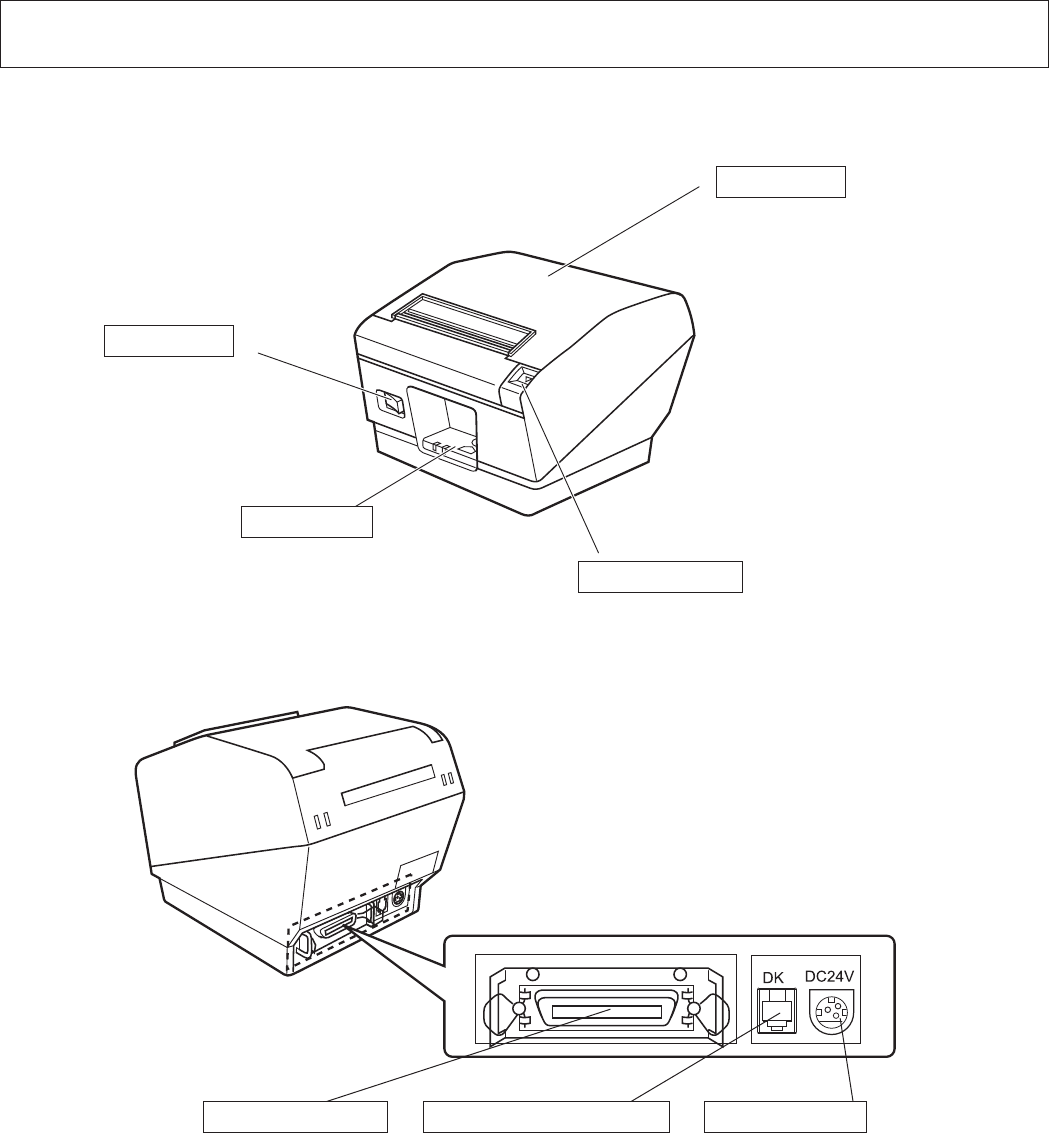 DK

DC24V