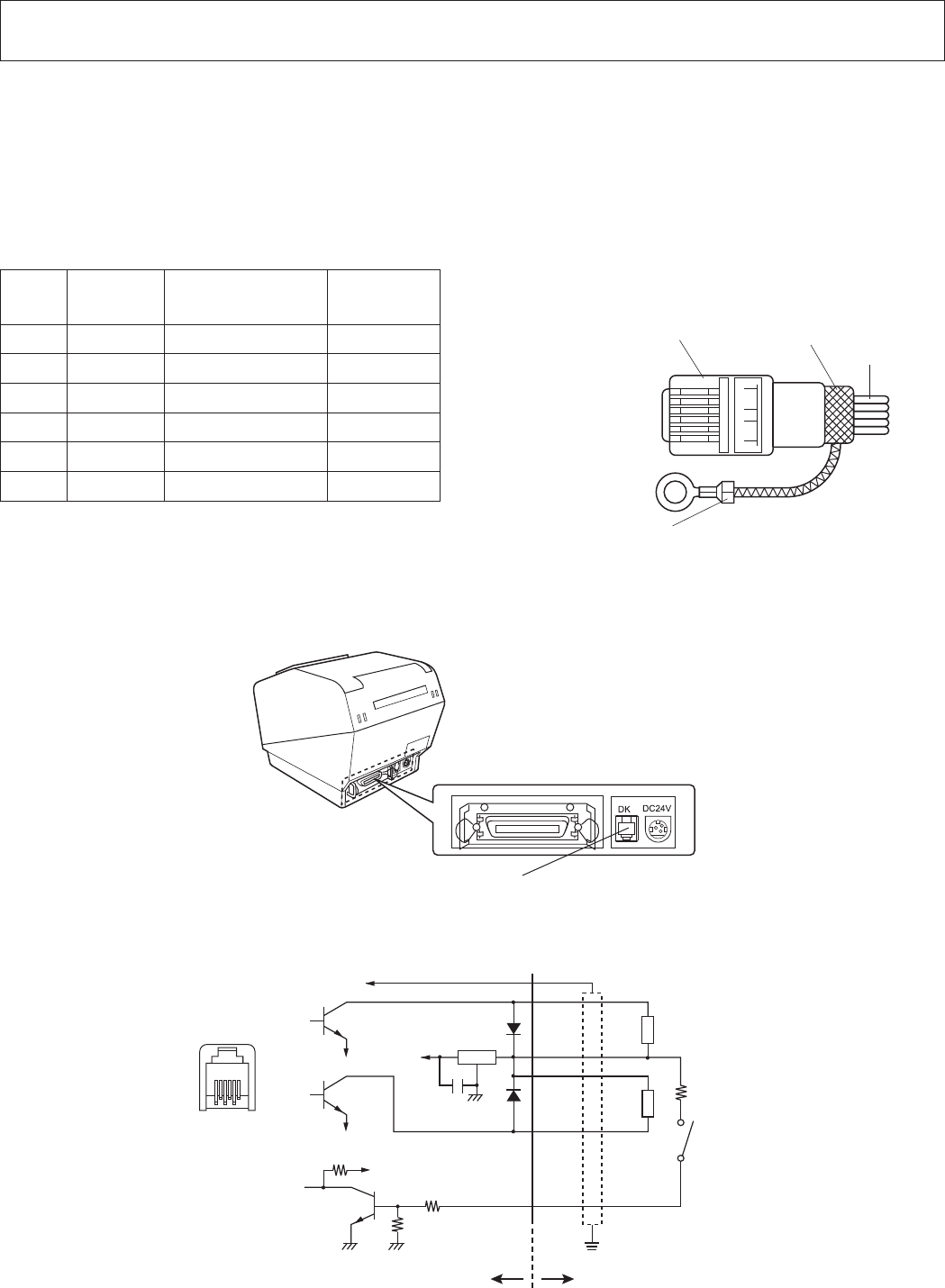 DK
DC24V