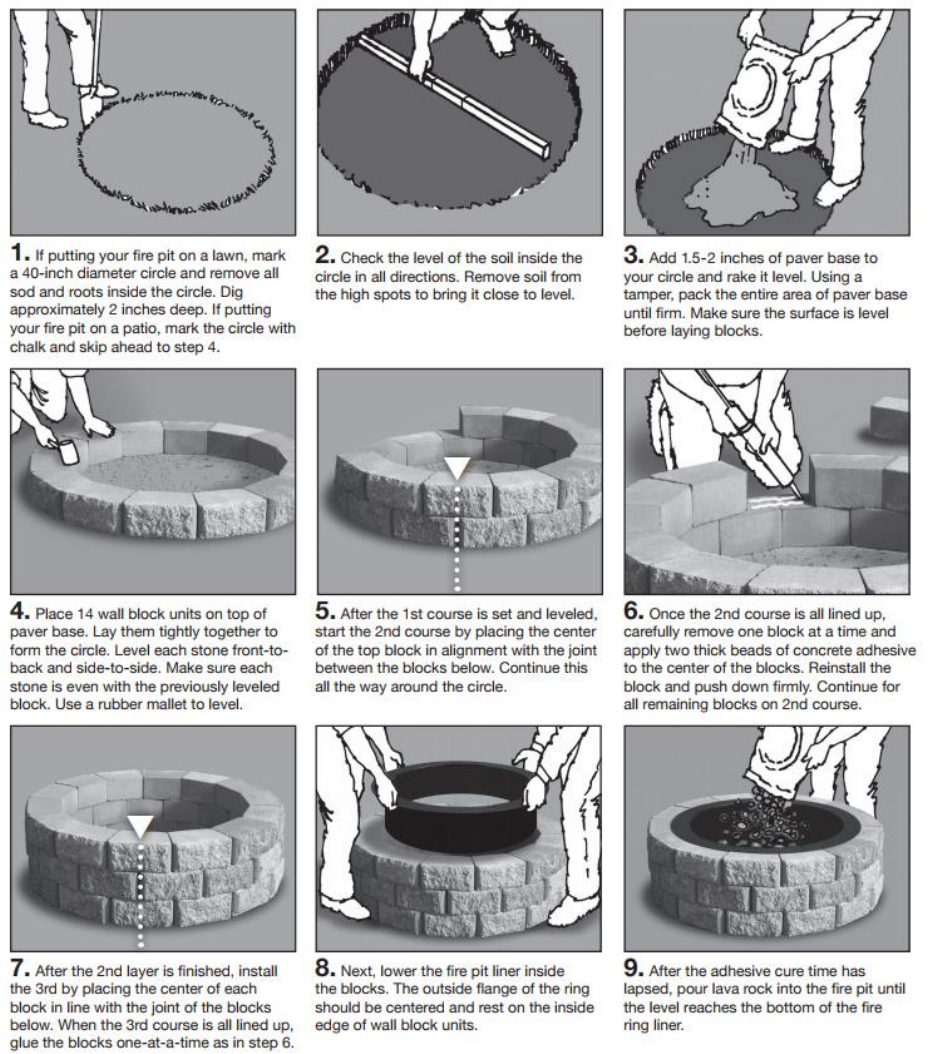 1. If putting your fire pit on a lawn, mark a 40-inch diameter circle and remove all sod and roots inside the circle. Dig approximately 2 inches deep. If putting your fire pit on a patio, mark the circle with chalk and skip ahead to step 4.

2. Check the level of the soil inside the circle in all directions. Remove soil from the high spots to bring it close to level.

3. Add 1.5-2 inches of paver base to your circle and rake it level. Using a tamper, pack the entire area of paver base until firm. Make sure the surface is level before laying blocks.

4. Place 14 wall block units on top of paver base. Lay them tightly together to form the circle. Level each stone front-to-back and side-to-side. Make sure each stone is even with the previously leveled block. Use a rubber mallet to level.

5. After the 1st course is set and leveled, start the 2nd course by placing the center of the top block in alignment with the joint between the blocks below. Continue this all the way around the circle.

6. Once the 2nd course is all lined up, carefully remove one block at a time and apply two thick beads of concrete adhesive to the center of the blocks. Reinstall the block and push down firmly. Continue for all remaining blocks on 2nd course.

7. After the 2nd layer is finished, install the 3rd by placing the center of each block in line with the joint of the blocks below. When the 3rd course is all lined up, glue the blocks one-at-a-time as in step 6.

8. Next, lower the fire pit liner inside the blocks. The outside flange of the ring should be centered and rest on the inside edge of wall block units.

9. After the adhesive cure time has lapsed, pour lava rock into the fire pit until the level reaches the bottom of the fire ring liner.