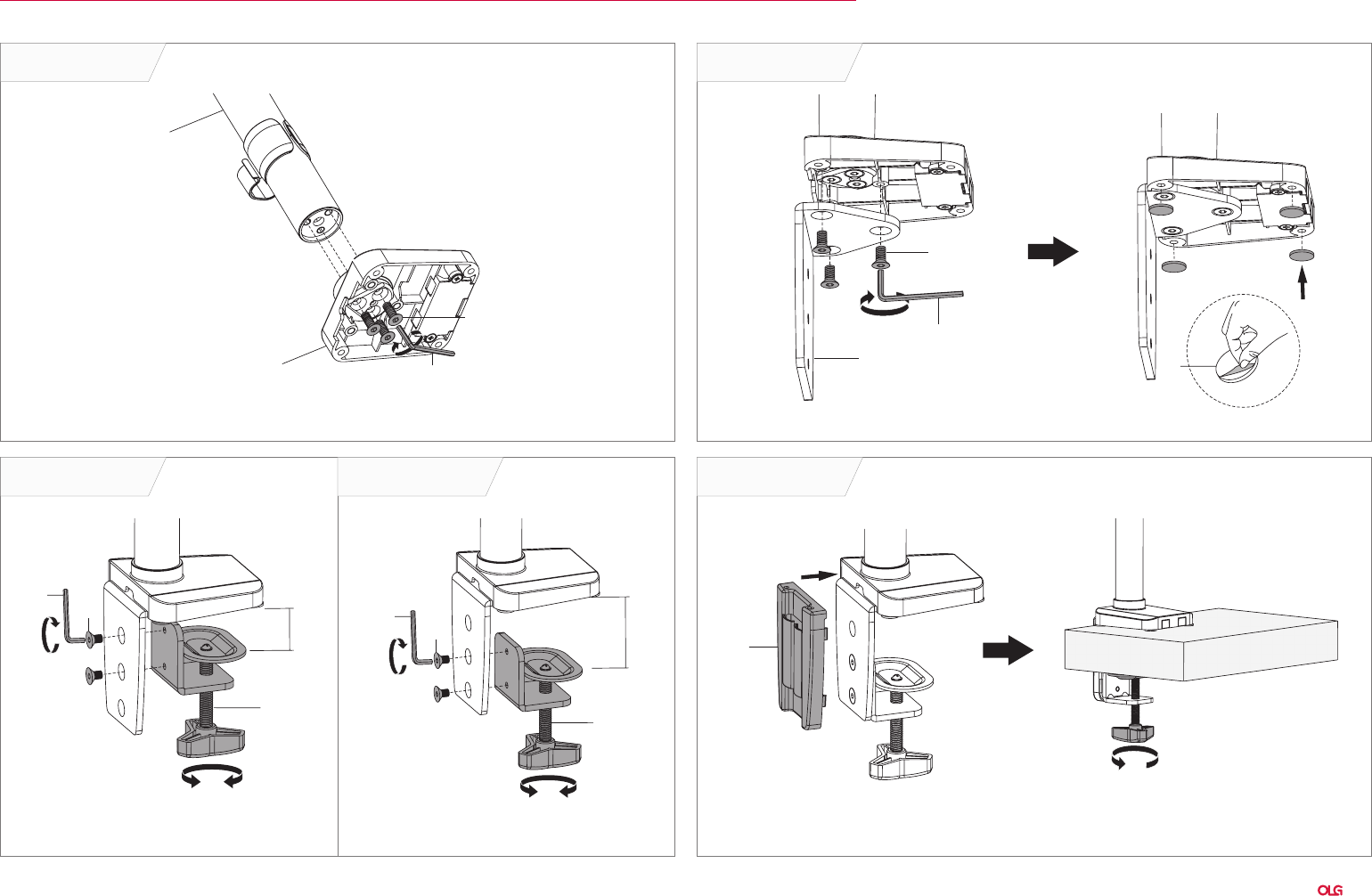 OLG