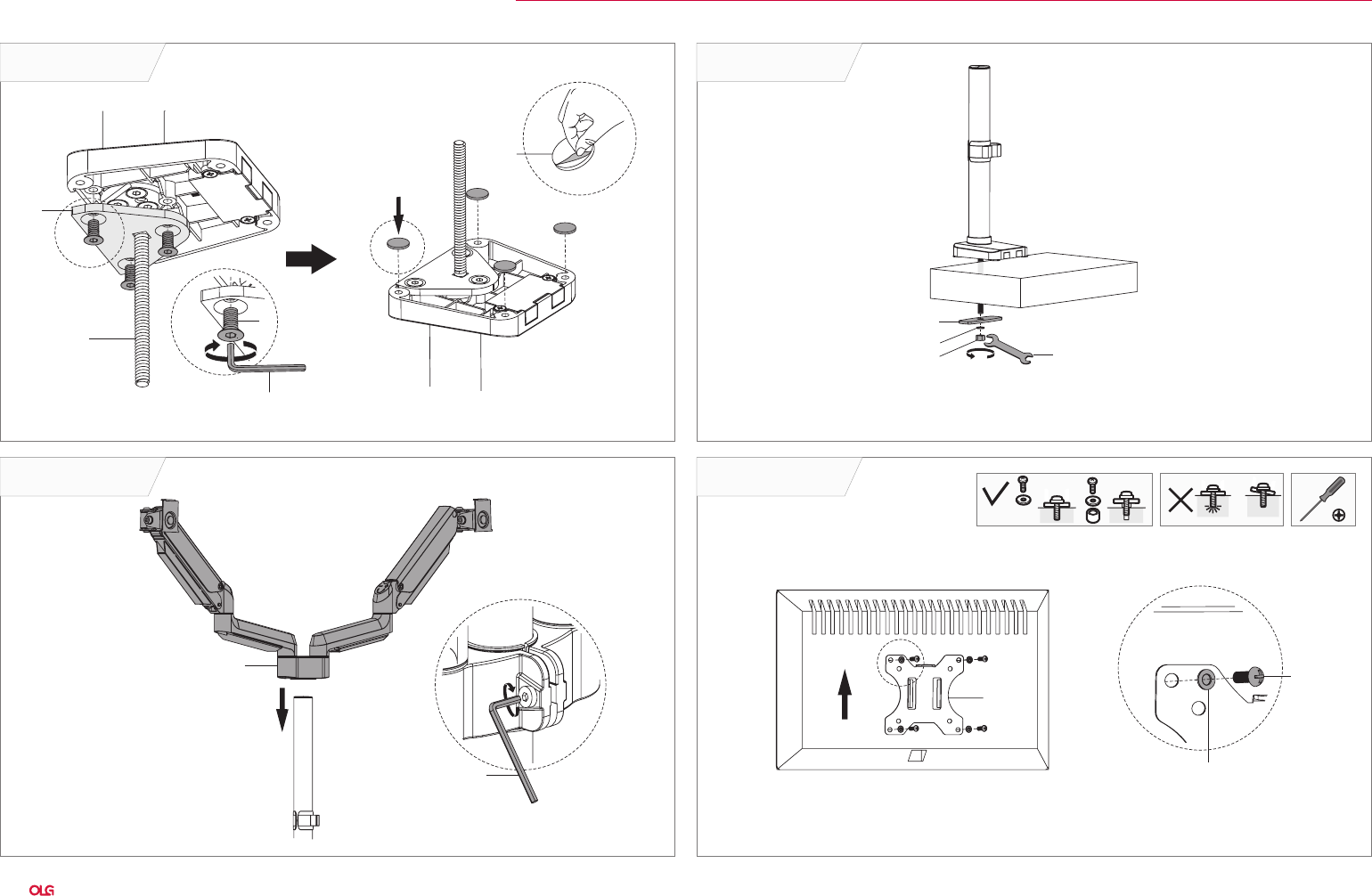 OLG