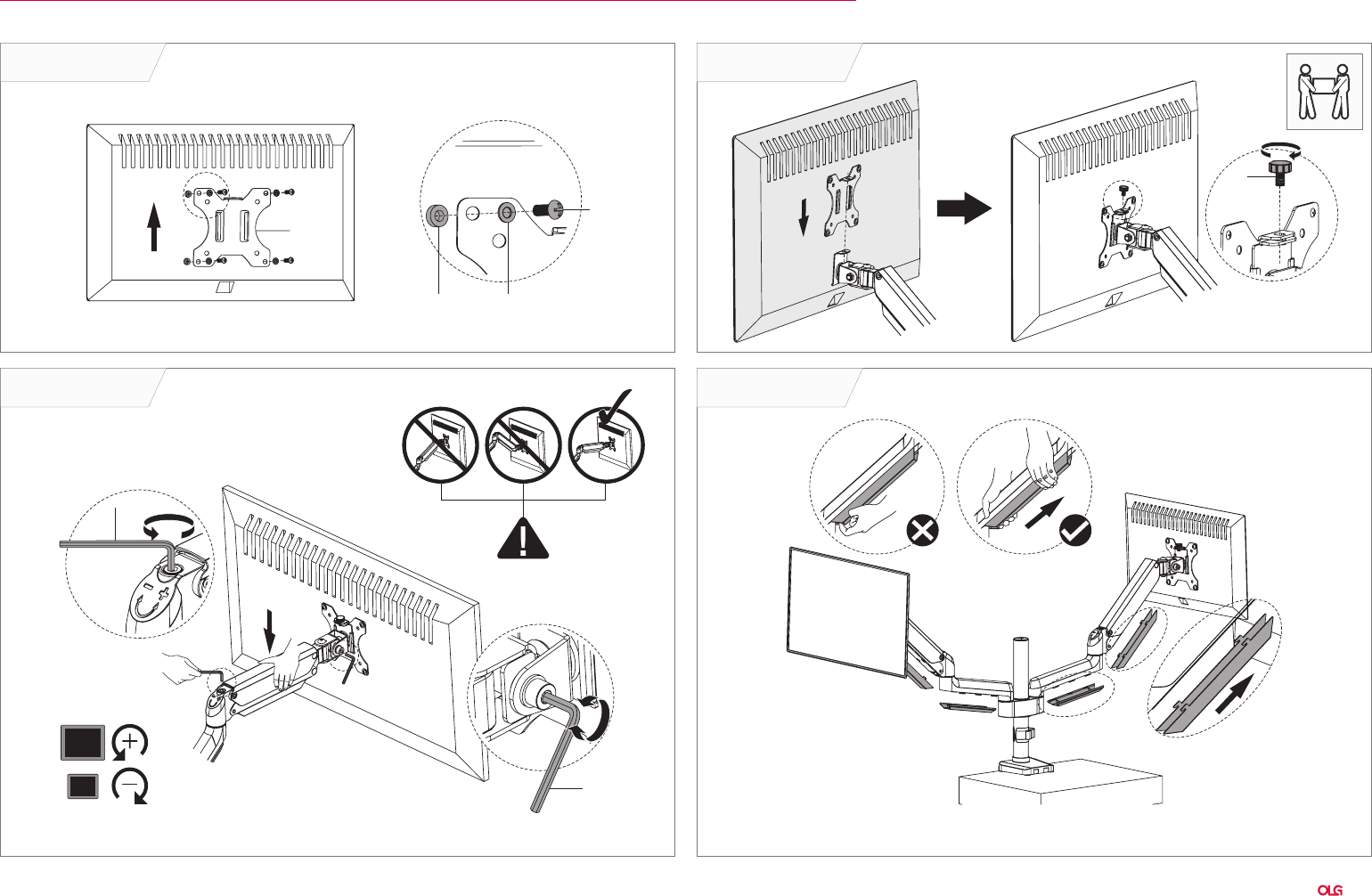 OLG