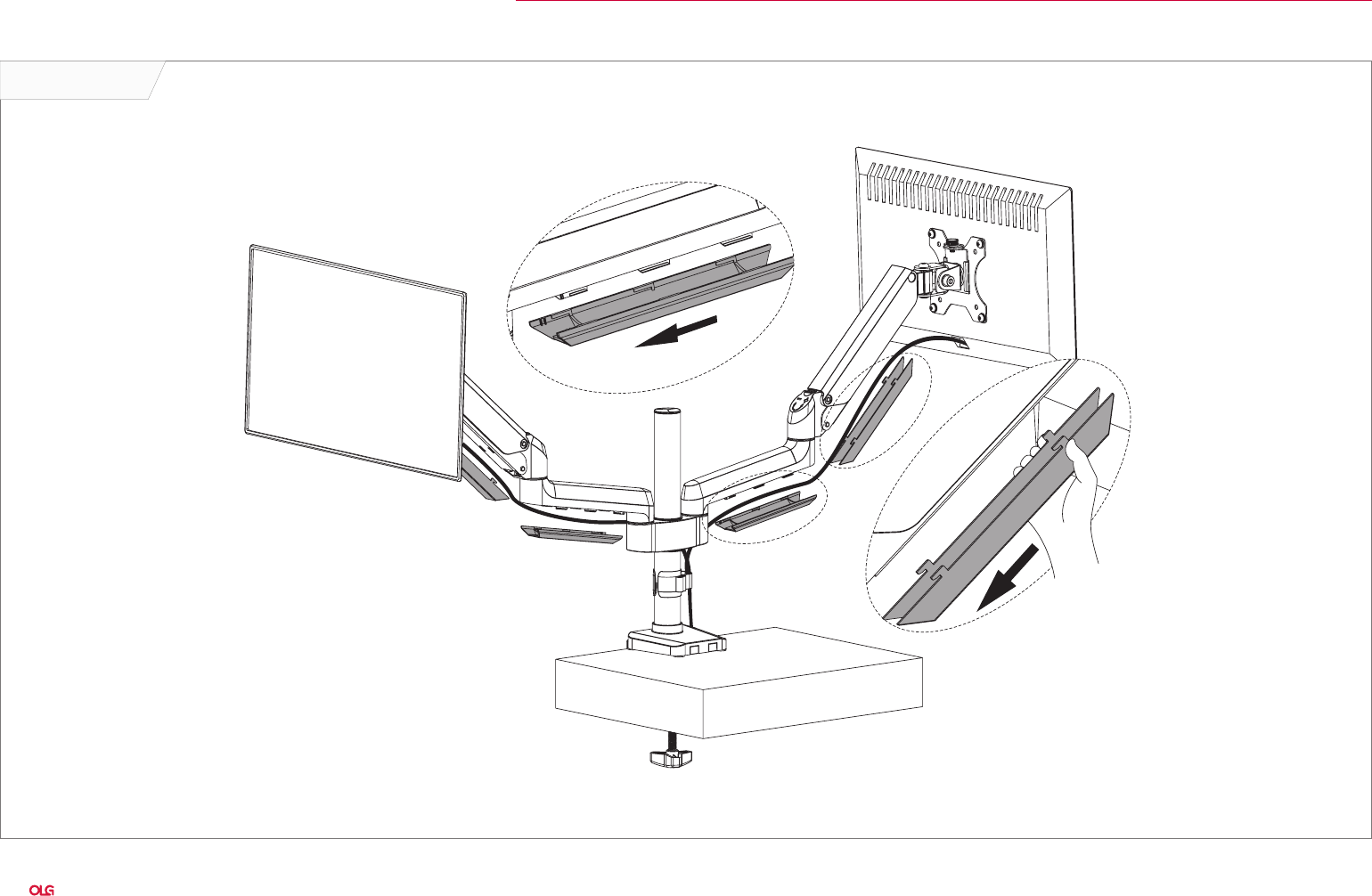 OLG