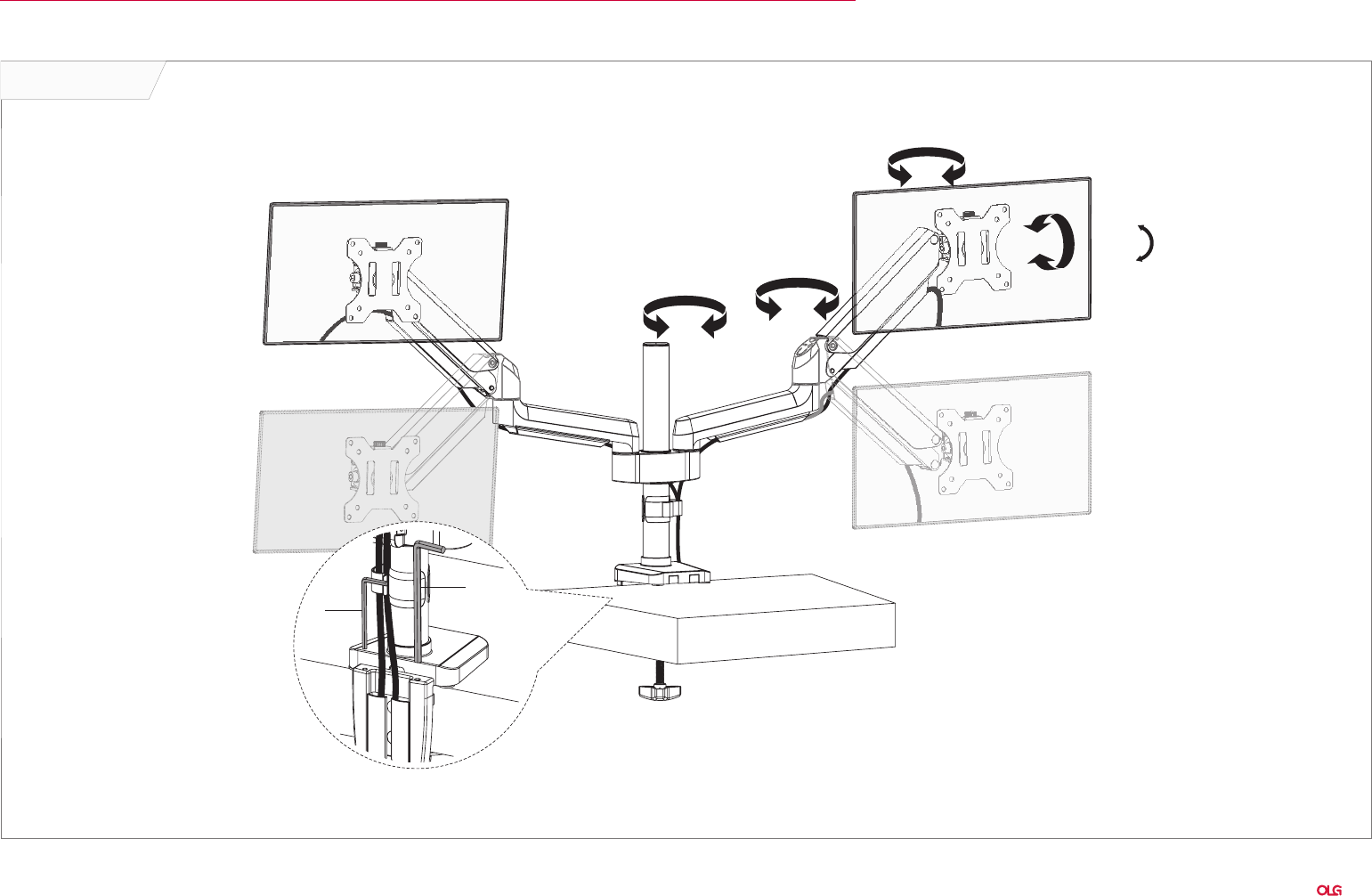 OLG