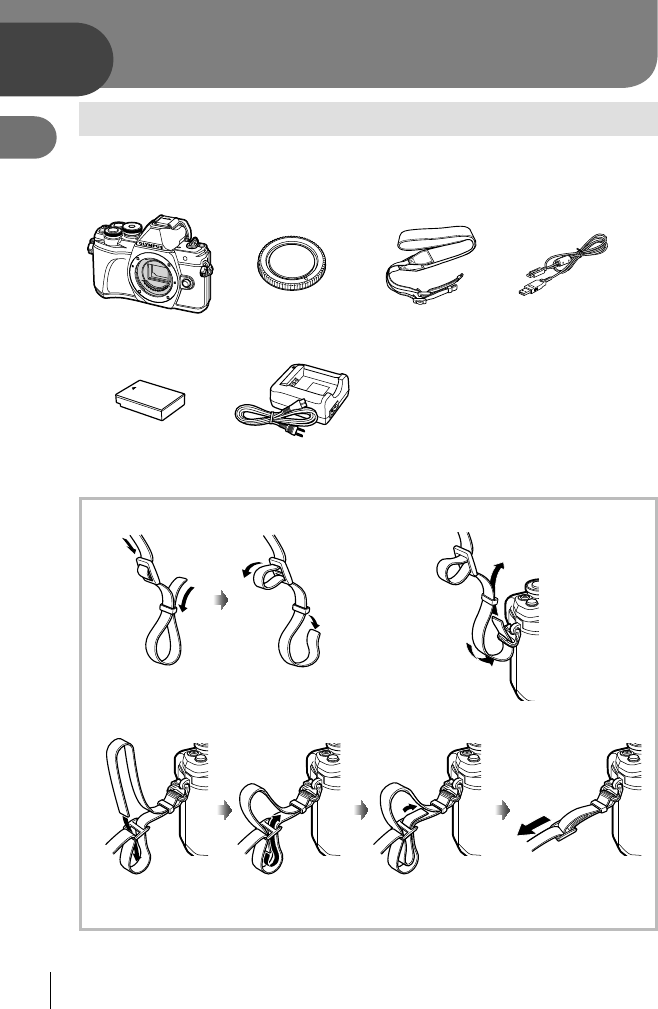 OLYMPUS