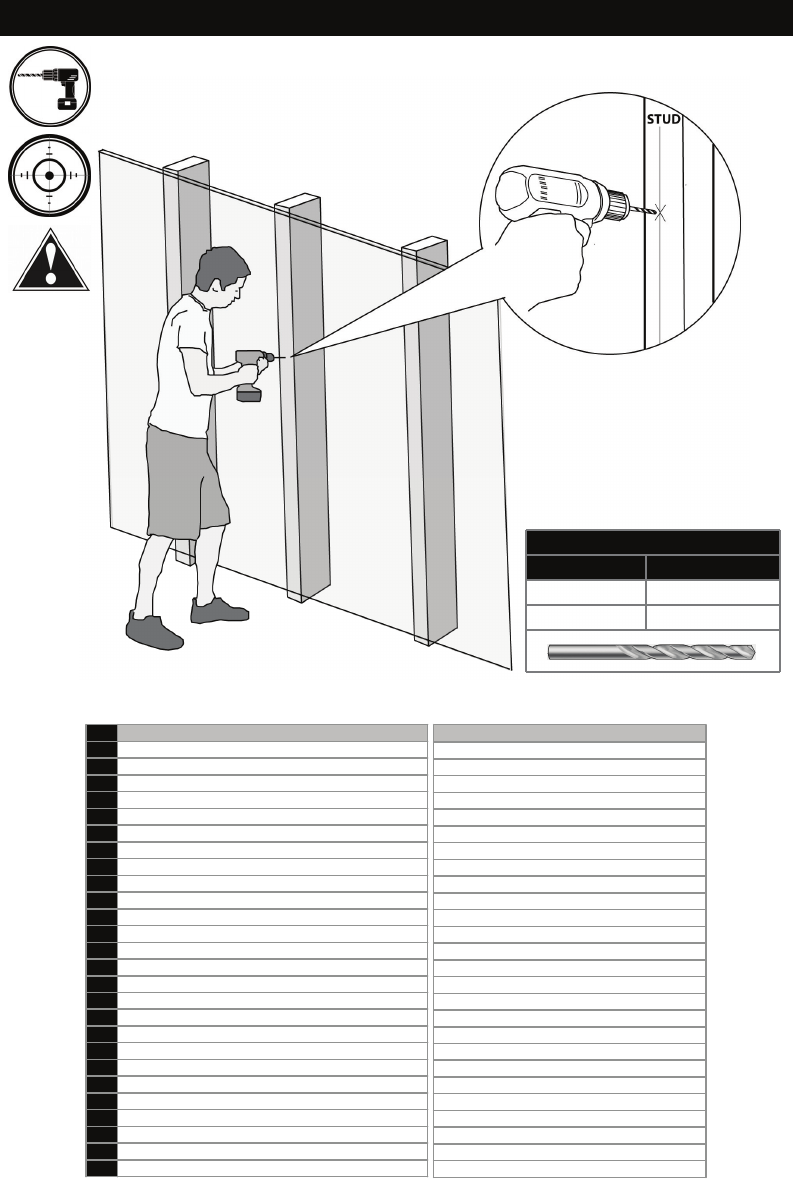 STUD