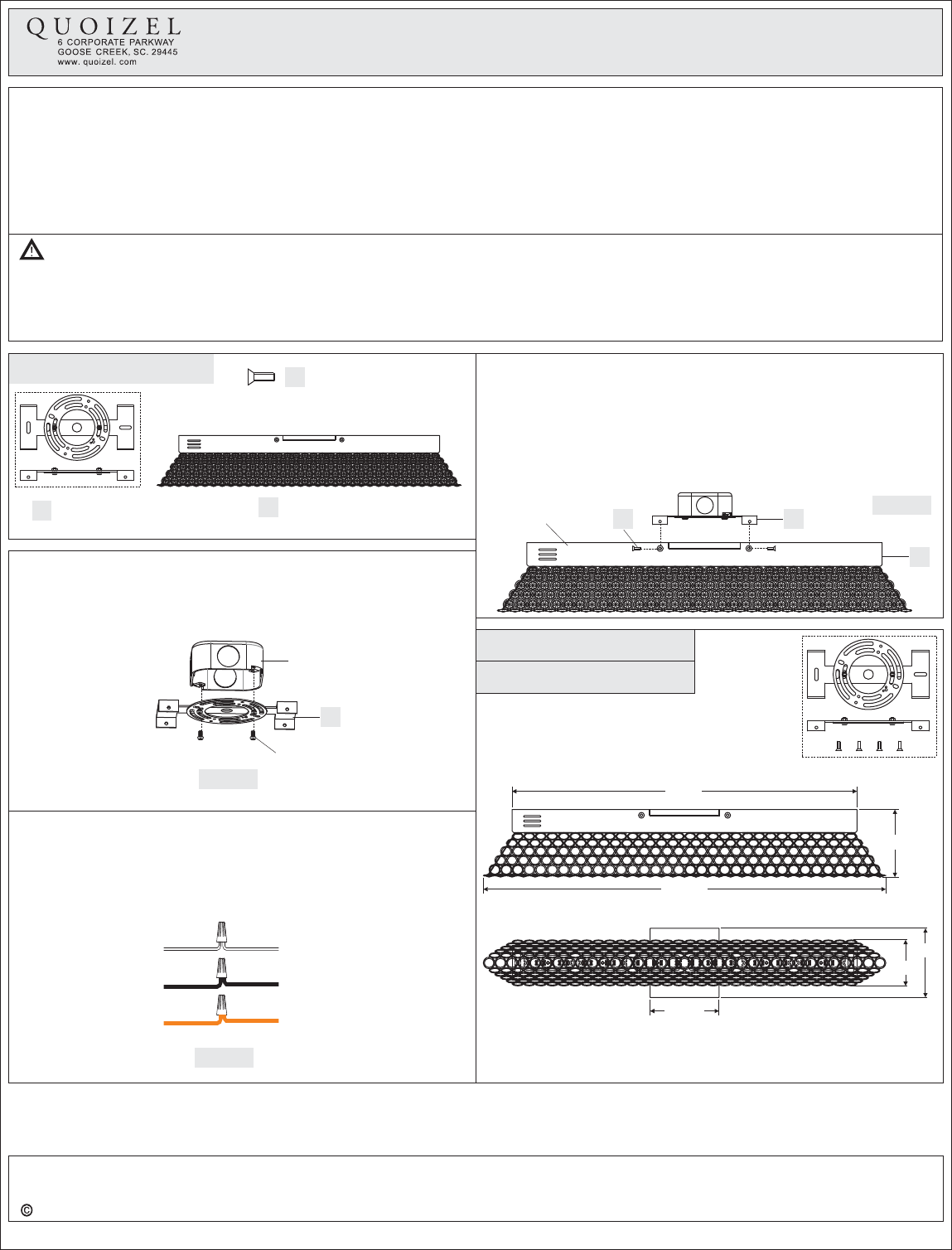 QUOIZEL
6 CORPORATE PARKWAY
GOOSE CREEK, SC. 29445
www. quoizel. com

©