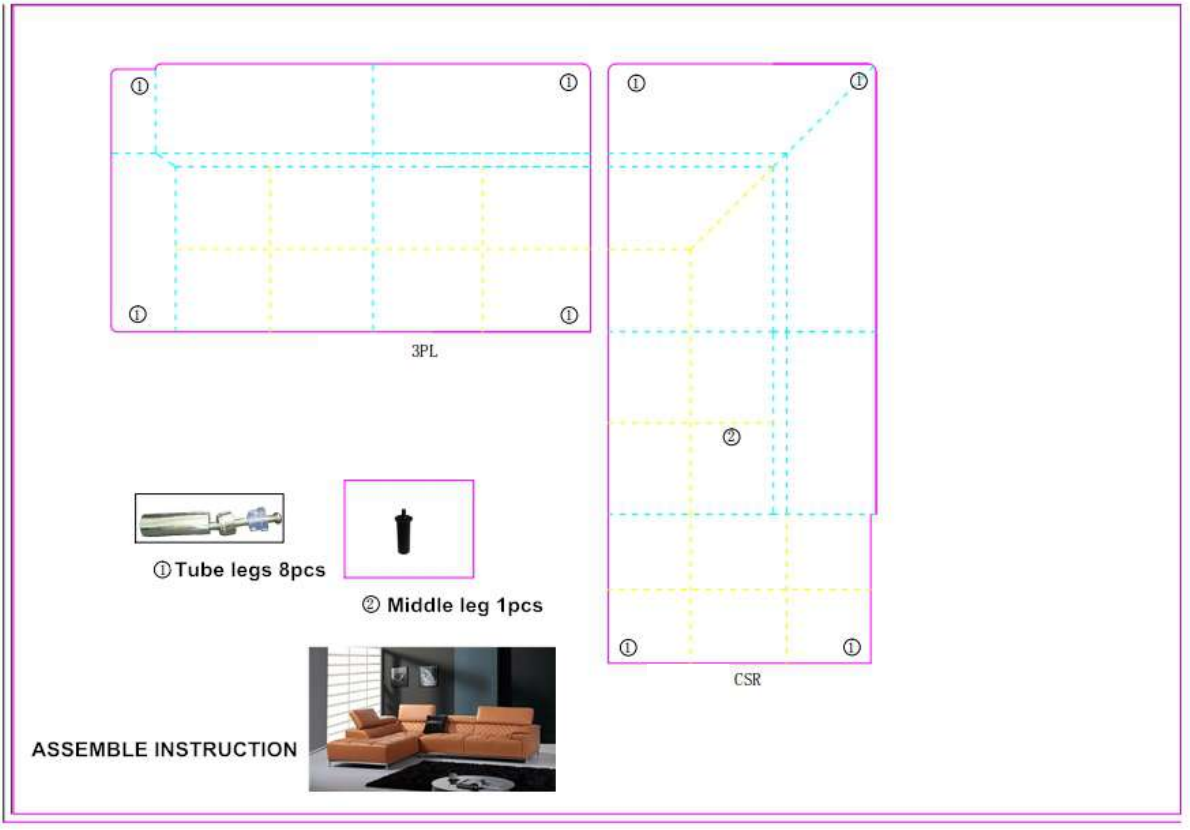 ①
①
①
①
3PL
①
①
②
①
①
CSR

①Tube legs 8pcs

② Middle leg 1pcs

ASSEMBLE INSTRUCTION