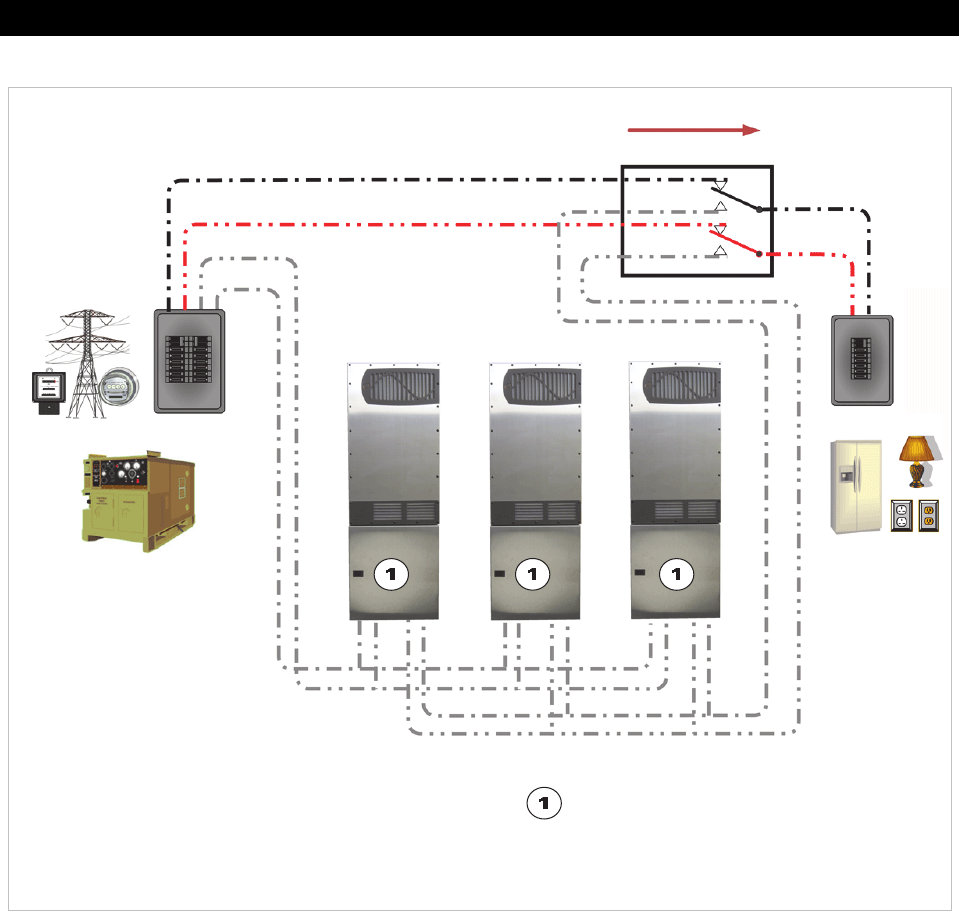 1

1

1

1