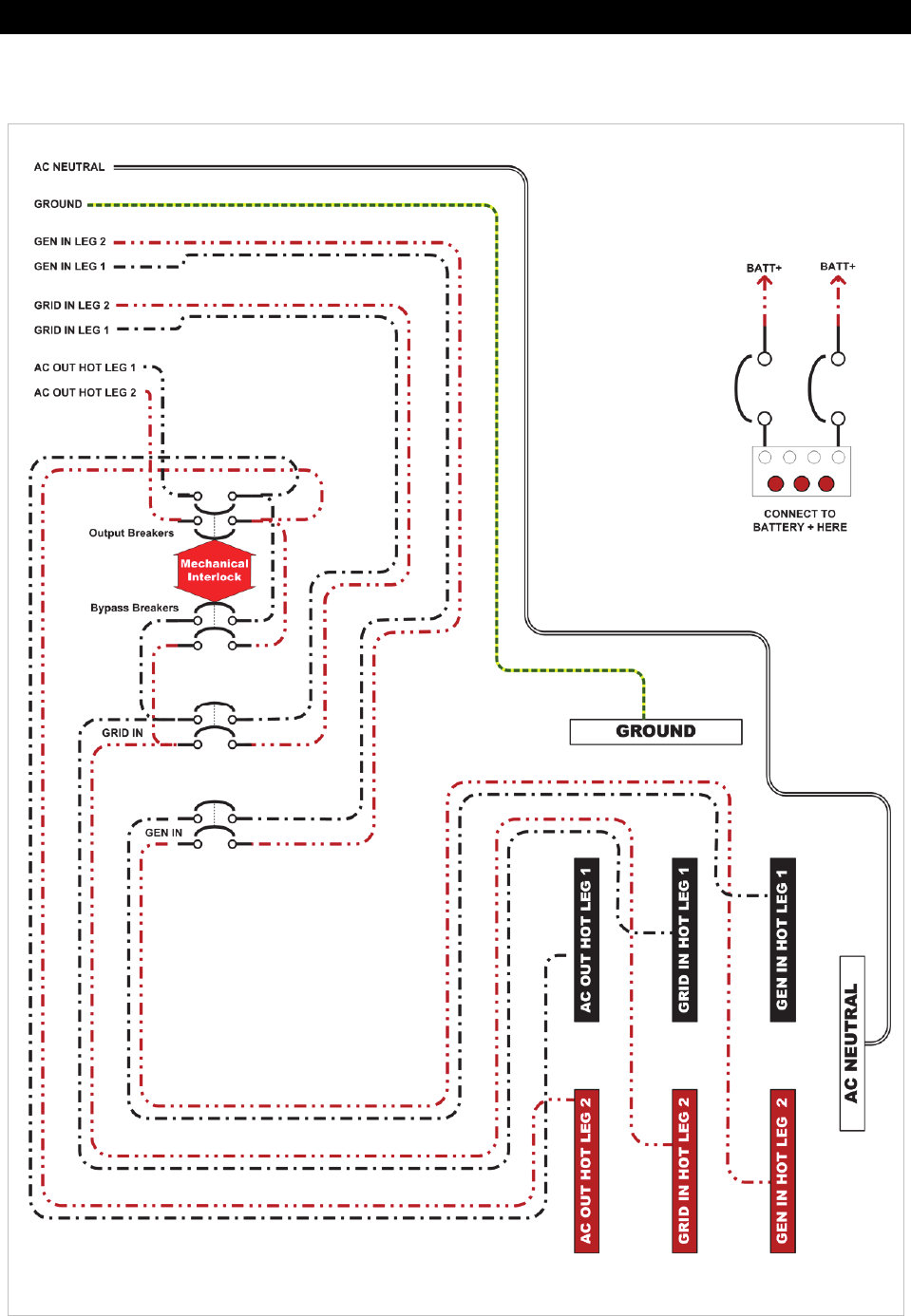 AC NEUTRAL
GROUND
GEN IN LEG 2
GEN IN LEG 1
GRID IN LEG 2
GRID IN LEG 1
AC OUT HOT LEG 1
AC OUT HOT LEG 2

BATT+
BATT+

CONNECT TO
BATTERY + HERE

Output Breakers
Mechanical Interlock
Bypass Breakers

GRID IN
GEN IN

GROUND

AC OUT HOT LEG 1
GRID IN HOT LEG 1
GEN IN HOT LEG 1
AC NEUTRAL
AC OUT HOT LEG 2
GRID IN HOT LEG 2
GEN IN HOT LEG 2