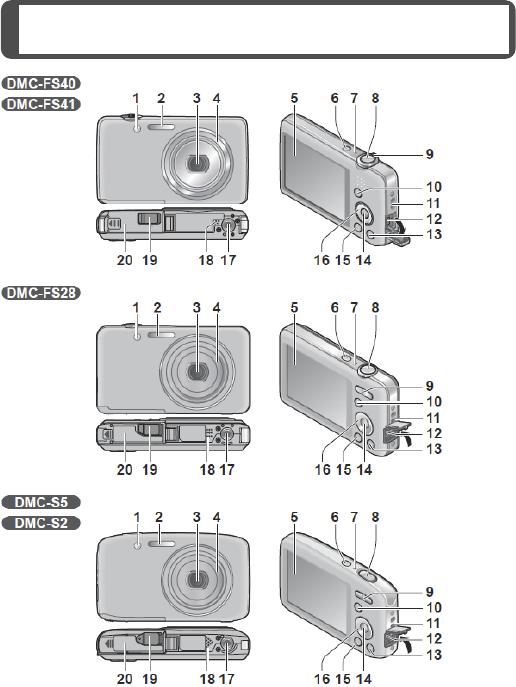 DMC-FS40
DMC-FS41

1 2 3 4
20 19 18 17

5 6 7 8
9
10
11
12
13
16 15 14

DMC-FS28

1 2 3 4
20 19 18 17

5 6 7 8
9
10
11
12
13
16 15 14

DMC-S5
DMC-S2

1 2 3 4
20 19 18 17

5 6 7 8
9
10
11
12
13
16 15 14