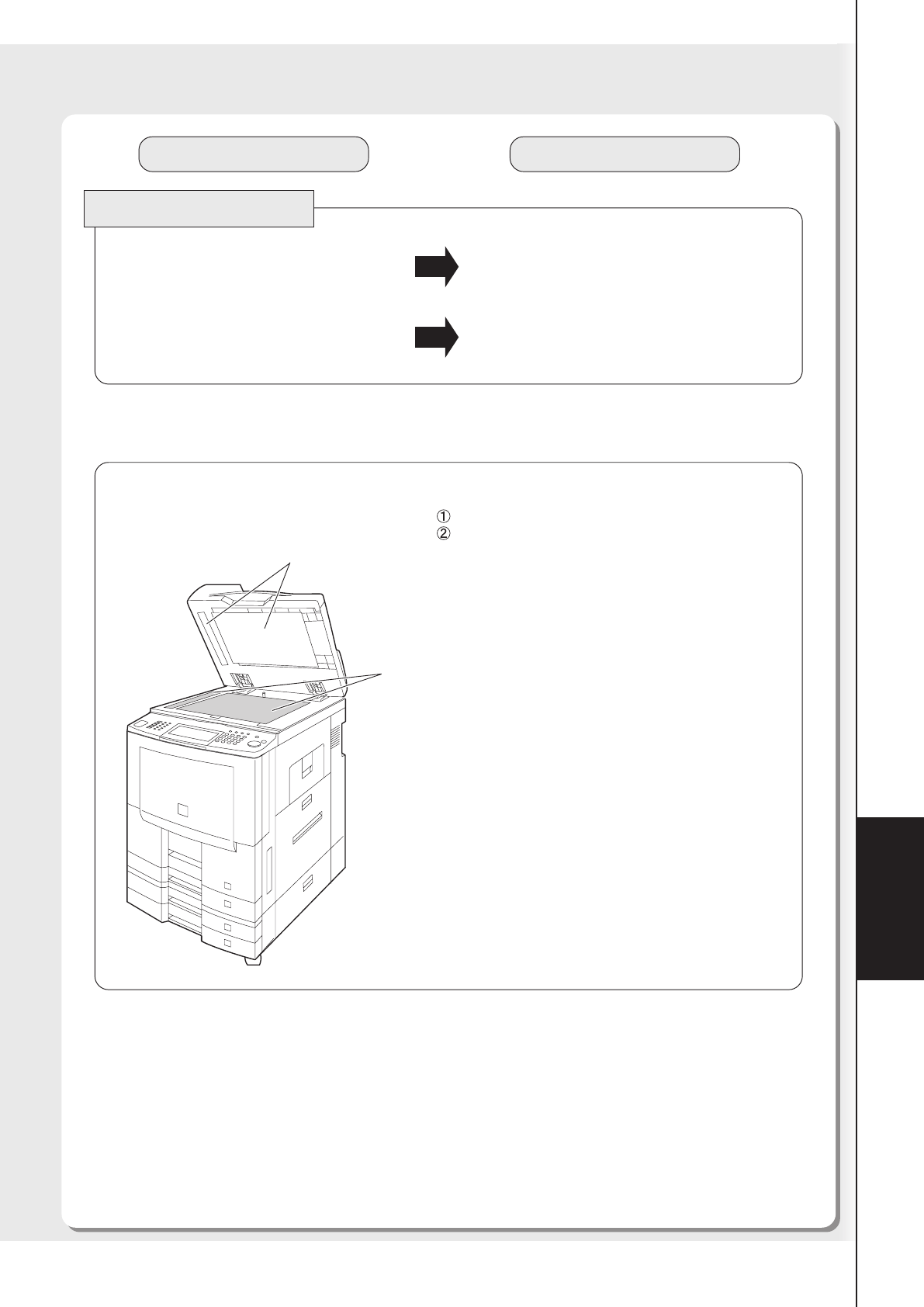 ①
②