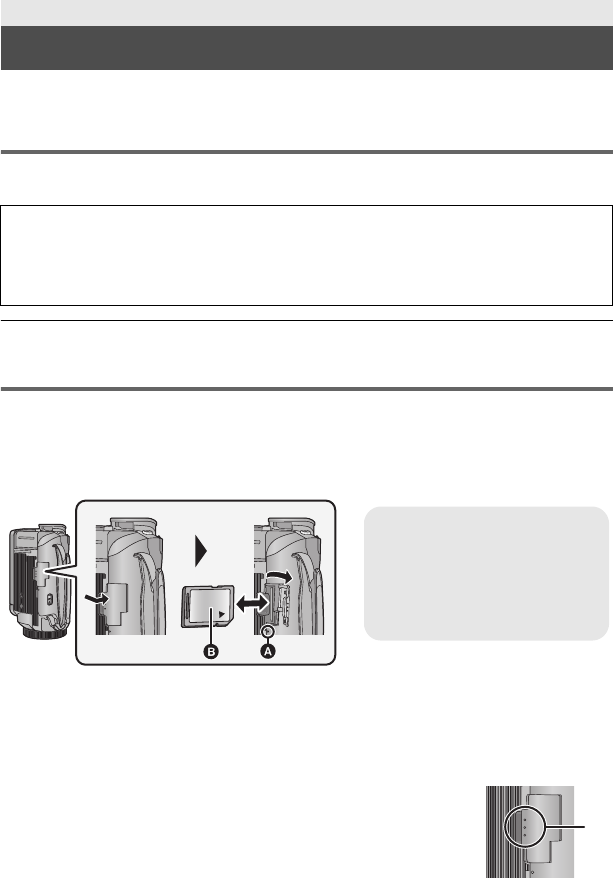 B

A