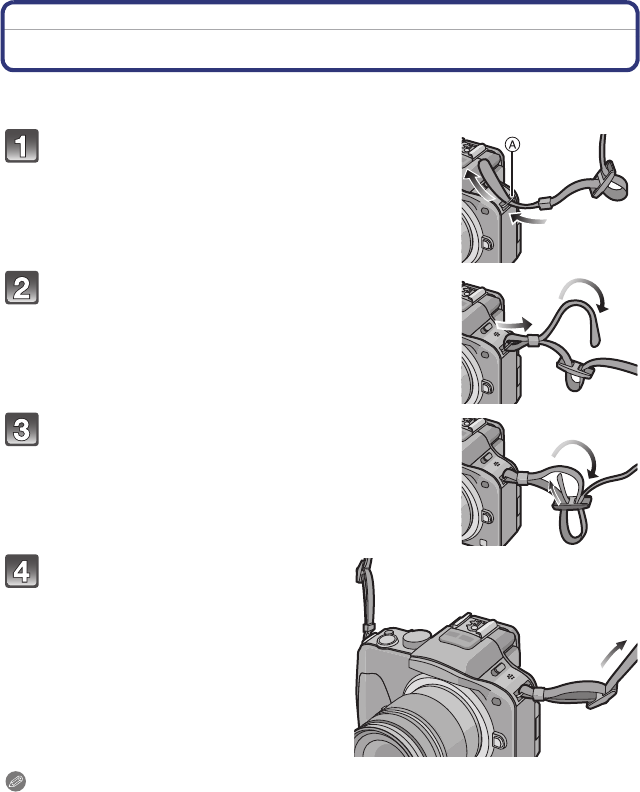 1

Ⓐ

2

3

4