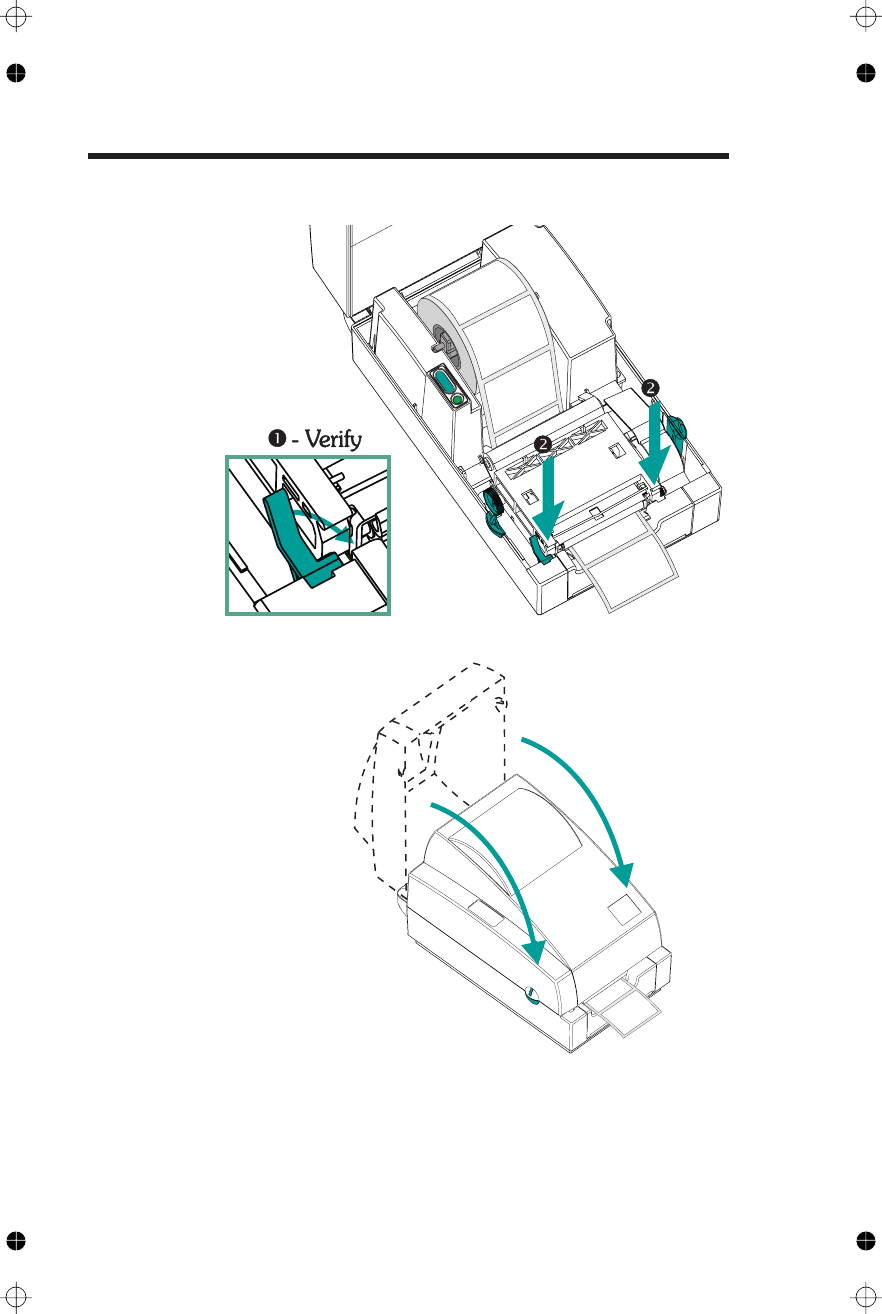 ❶ - Verify

❷

❷