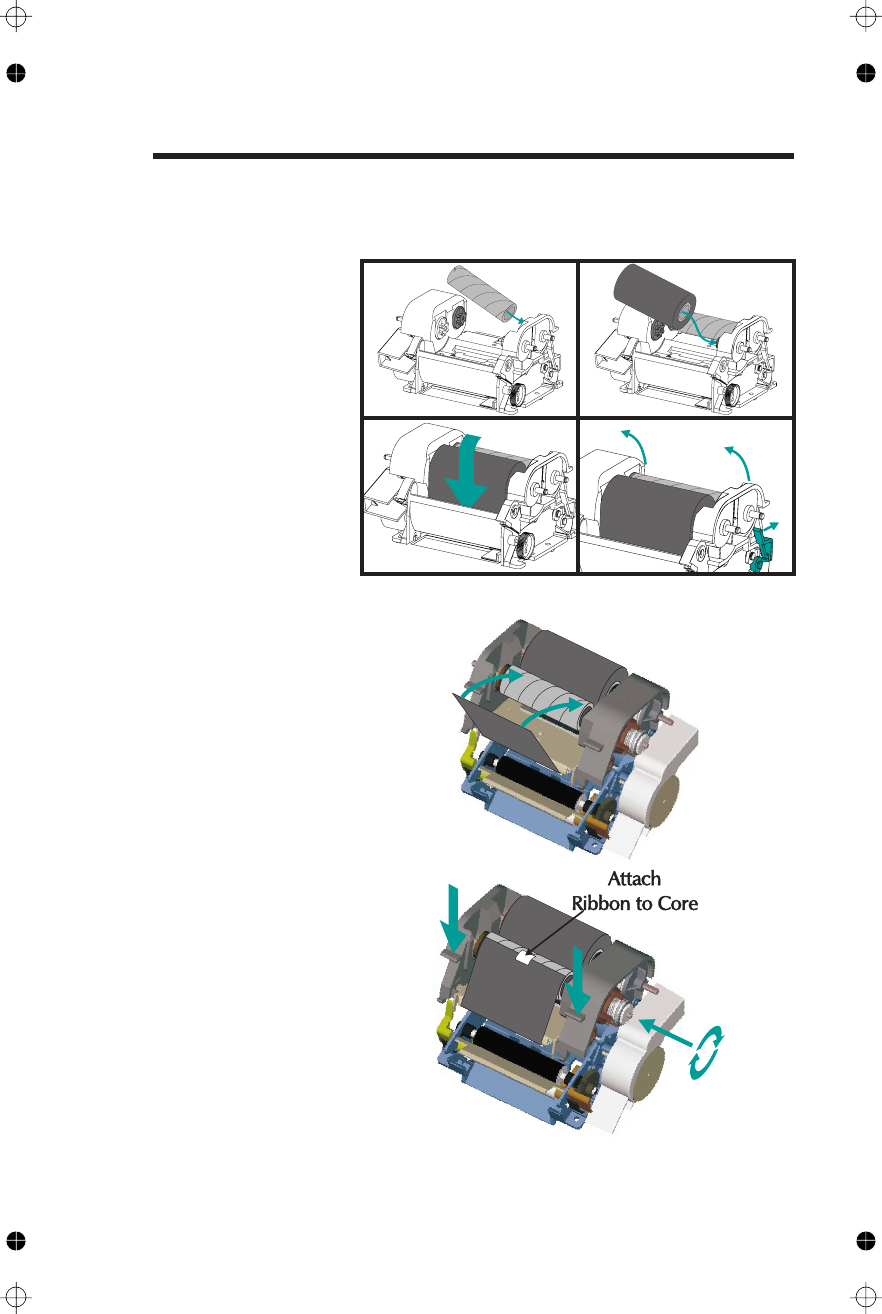 Attach
Ribbon to Core