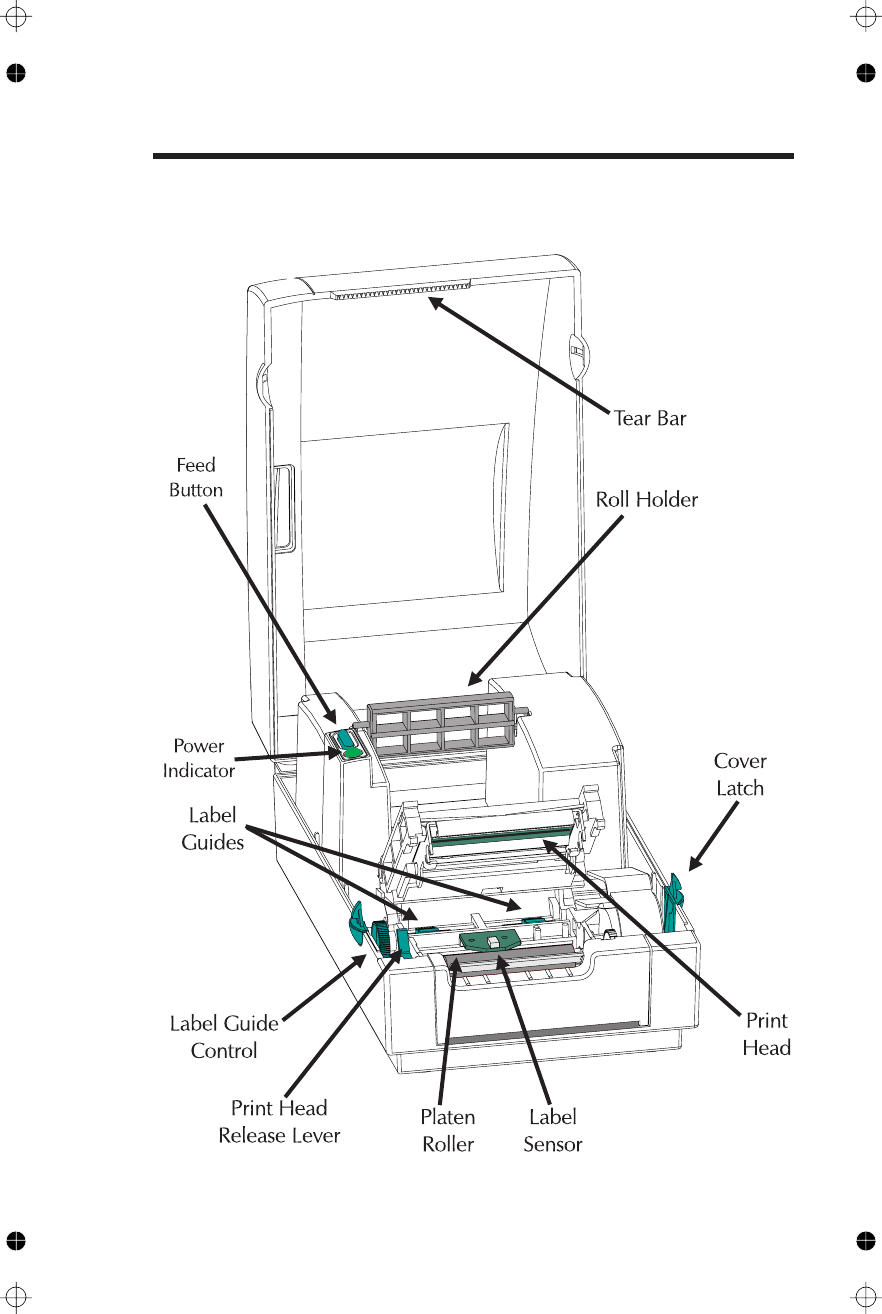 Tear Bar

Feed Button

Roll Holder

Power Indicator

Cover Latch

Label Guides

Label Guide Control

Print Head

Print Head Release Lever

Platen Roller

Label Sensor