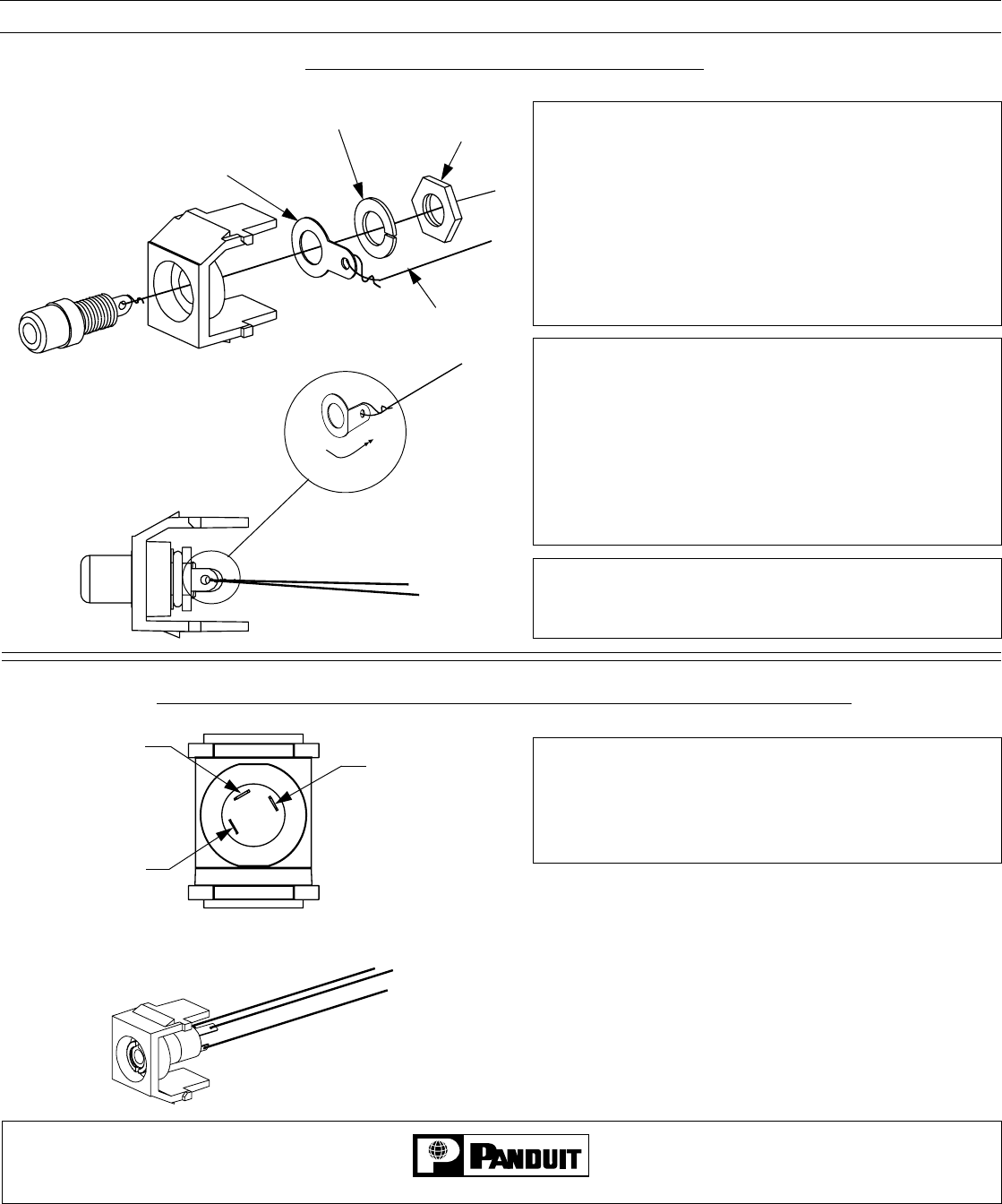 PANDUIT