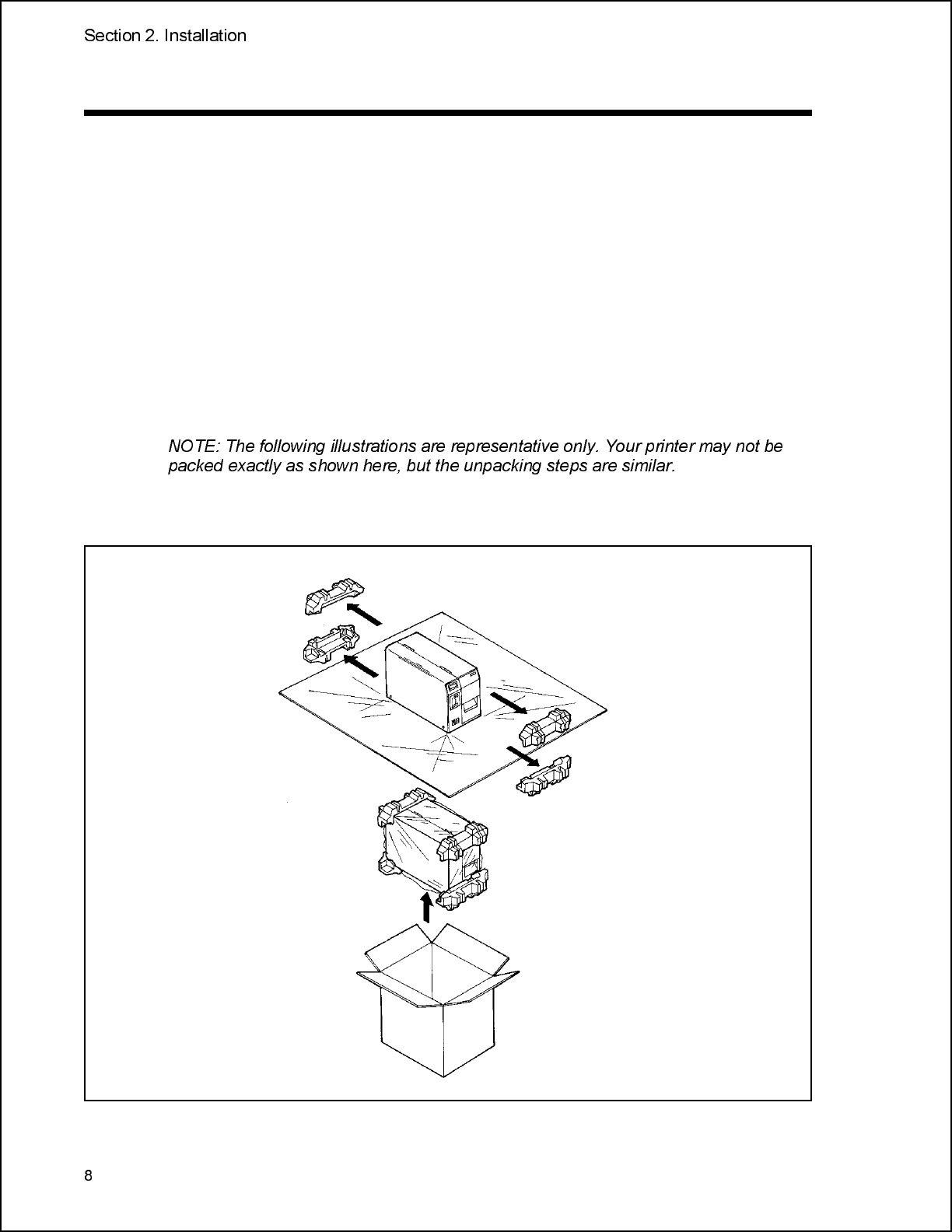 Section 2. Installation

NOTE: The following illustrations are representative only. Your printer may not be packed exactly as shown here, but the unpacking steps are similar.

8