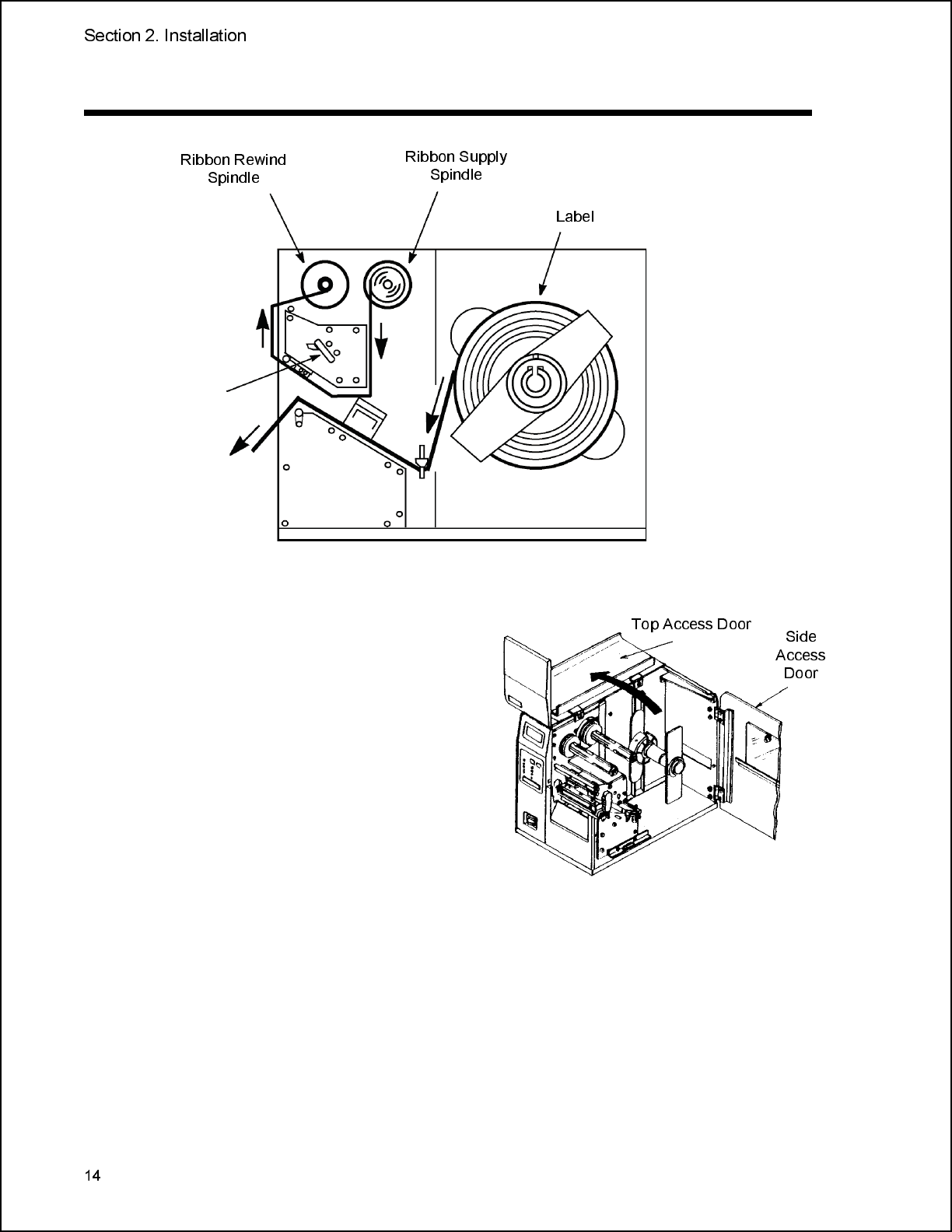 Section 2. Installation

Ribbon Rewind Spindle

Ribbon Supply Spindle

Label

Top Access Door

Side Access Door

14