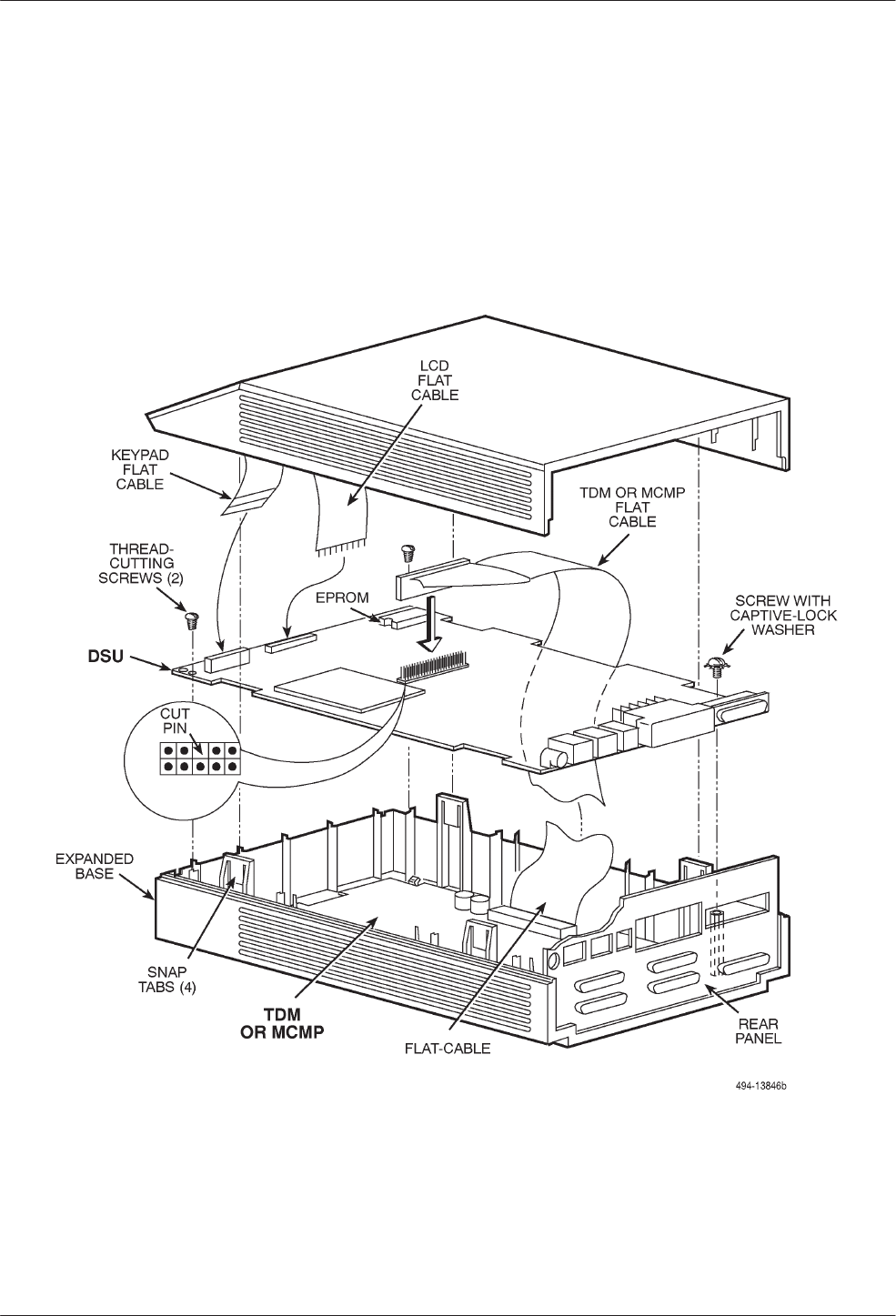 LCD FLAT CABLE

KEYPAD FLAT CABLE

TDM OR MCMP FLAT CABLE

THREAD-CUTTING SCREWS (2)

EPROM

SCREW WITH CAPTIVE-LOCK WASHER

DSU

CUT PIN

EXPANDED BASE

SNAP TABS (4)

TDM OR MCMP

FLAT-CABLE

REAR PANEL

494-13846b