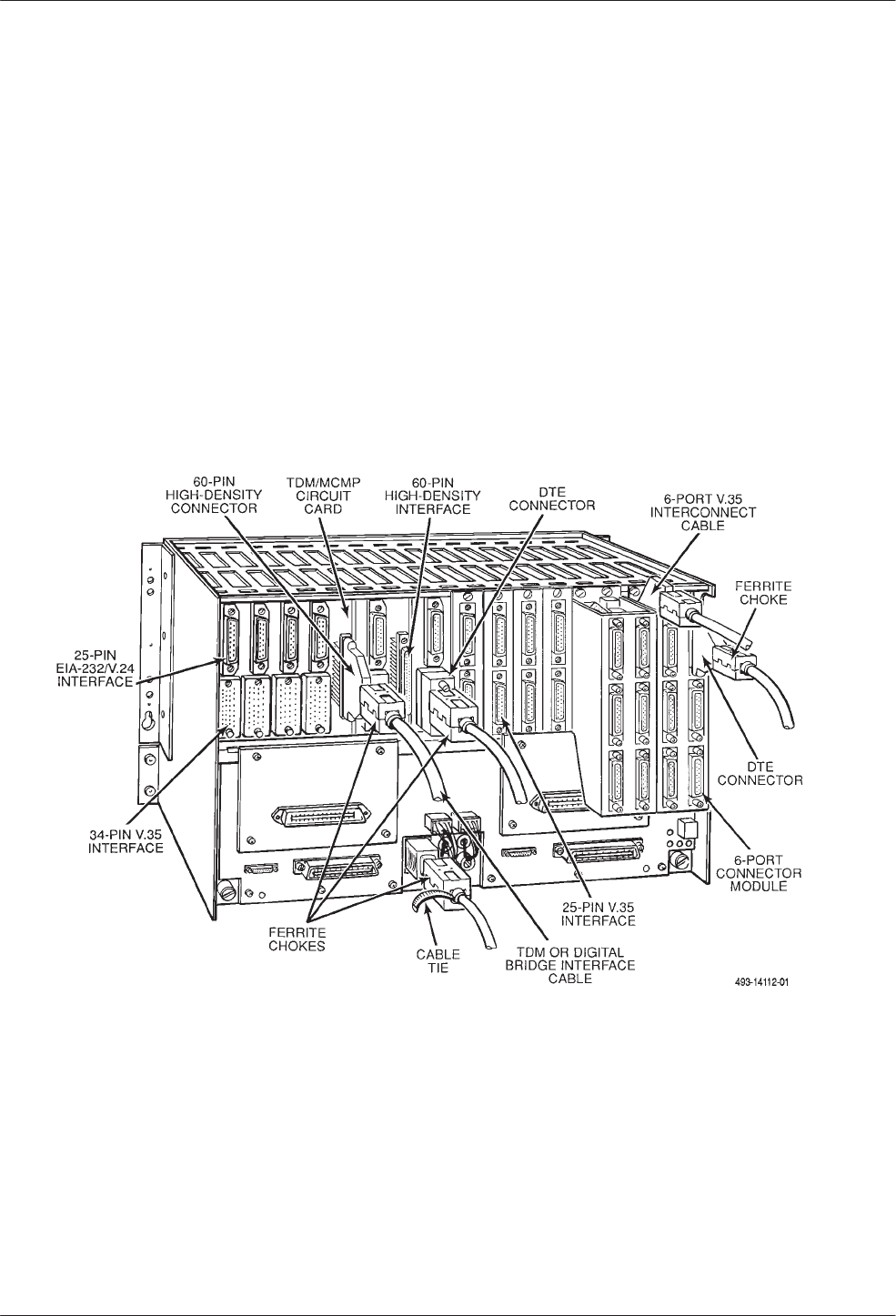 60-PIN HIGH-DENSITY CONNECTOR

TDM/MCMP CIRCUIT CARD

60-PIN HIGH-DENSITY INTERFACE

DTE CONNECTOR

6-PORT V.35 INTERCONNECT CABLE

FERRITE CHOKE

25-PIN EIA-232/V.24 INTERFACE

DTE CONNECTOR

34-PIN V.35 INTERFACE

6-PORT CONNECTOR MODULE

25-PIN V.35 INTERFACE

FERRITE CHOKES

CABLE TIE

TDM OR DIGITAL BRIDGE INTERFACE CABLE

493-14112-01