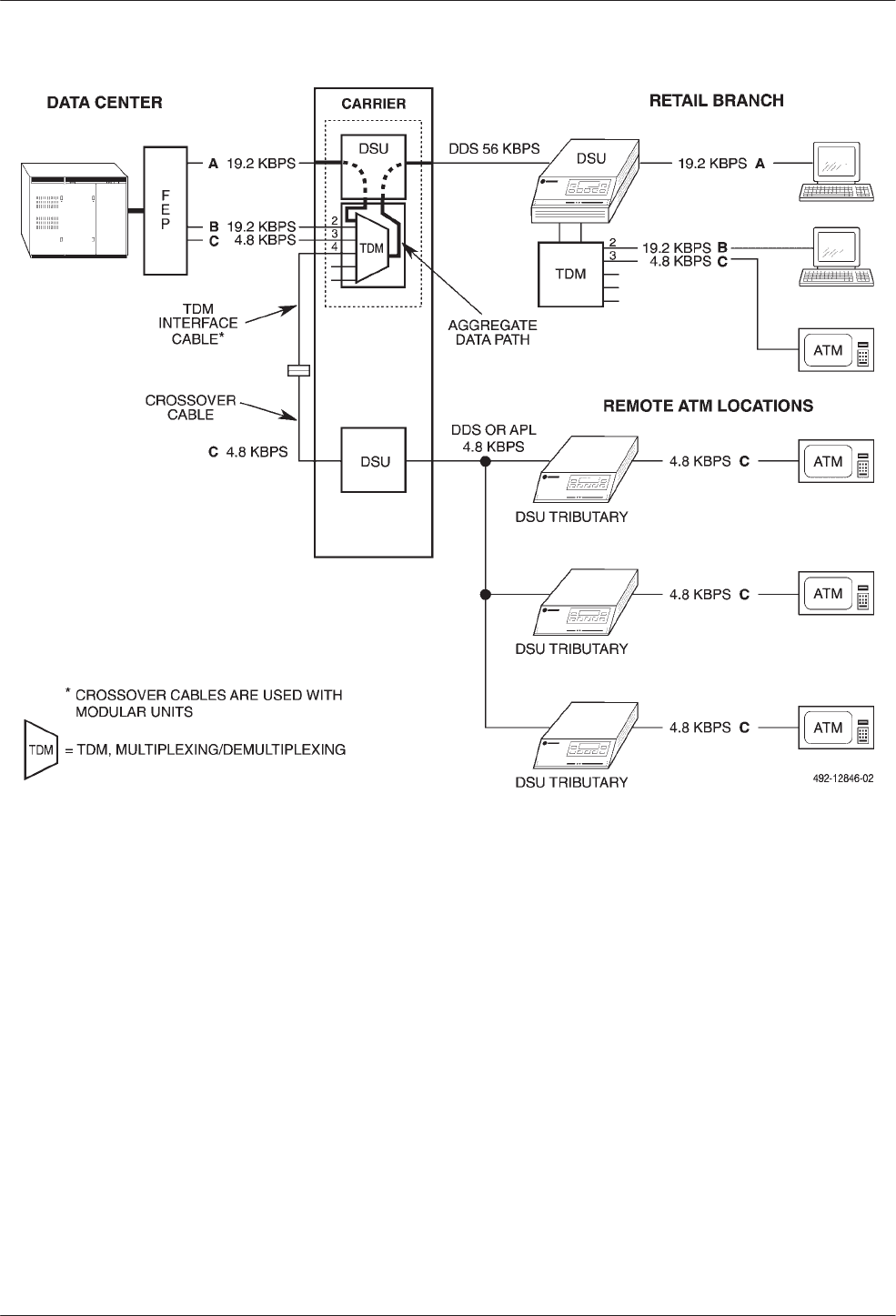 DATA CENTER

CARRIER

RETAIL BRANCH

F
E
P

A 19.2 KBPS

B 19.2 KBPS
C 4.8 KBPS

DSU

2
3
4

TDM

DDS 56 KBPS

DSU

19.2 KBPS A

TDM

2
3

19.2 KBPS B
4.8 KBPS C

ATM

TDM INTERFACE CABLE*

AGGREGATE DATA PATH

CROSSOVER CABLE

REMOTE ATM LOCATIONS

C 4.8 KBPS

DSU

DDS OR APL 4.8 KBPS

4.8 KBPS C

ATM

DSU TRIBUTARY

4.8 KBPS C

ATM

DSU TRIBUTARY

4.8 KBPS C

ATM

DSU TRIBUTARY

* CROSSOVER CABLES ARE USED WITH MODULAR UNITS

TDM = TDM, MULTIPLEXING/DEMULTIPLEXING

492-12846-02