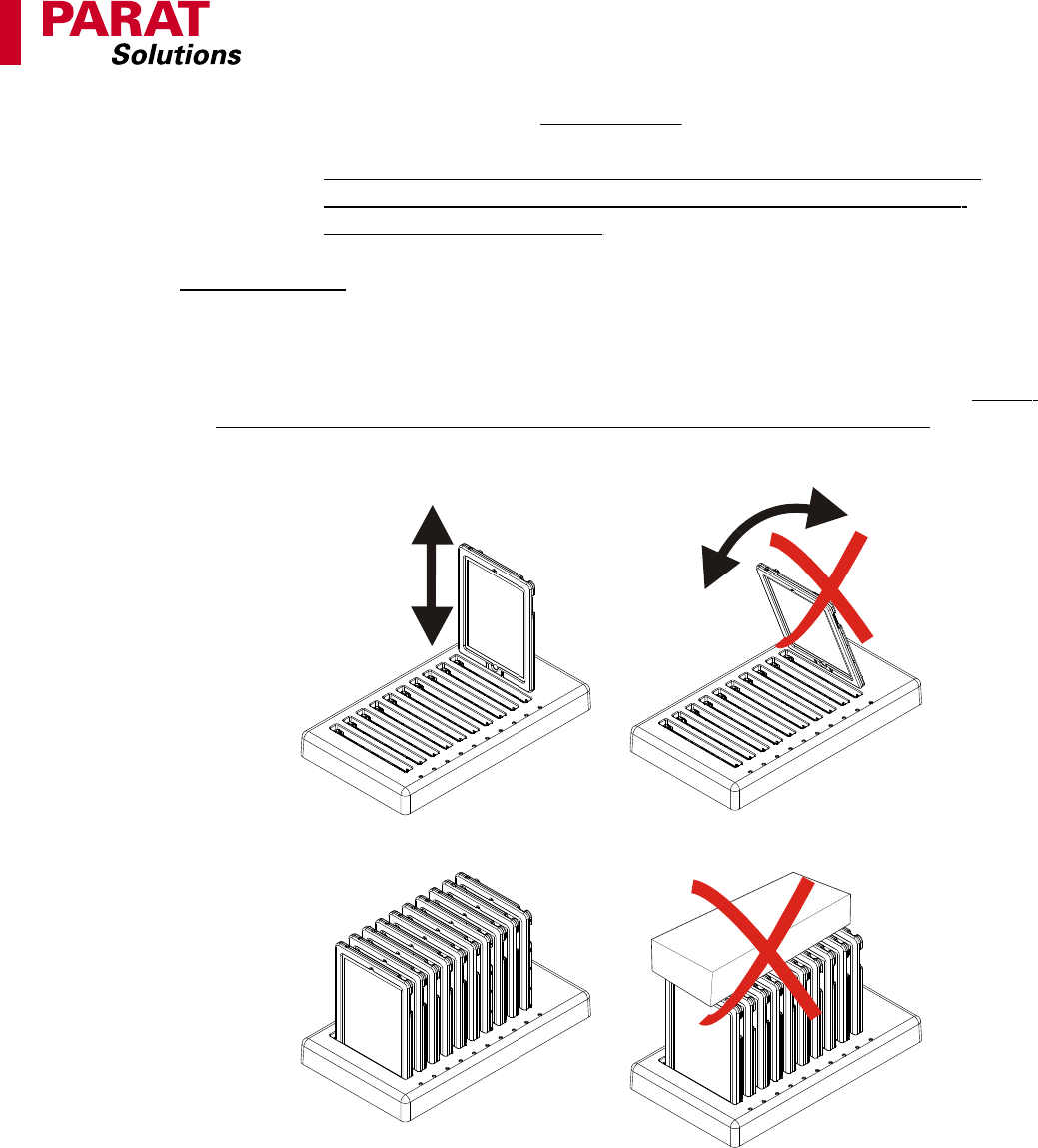 PARAT
Solutions