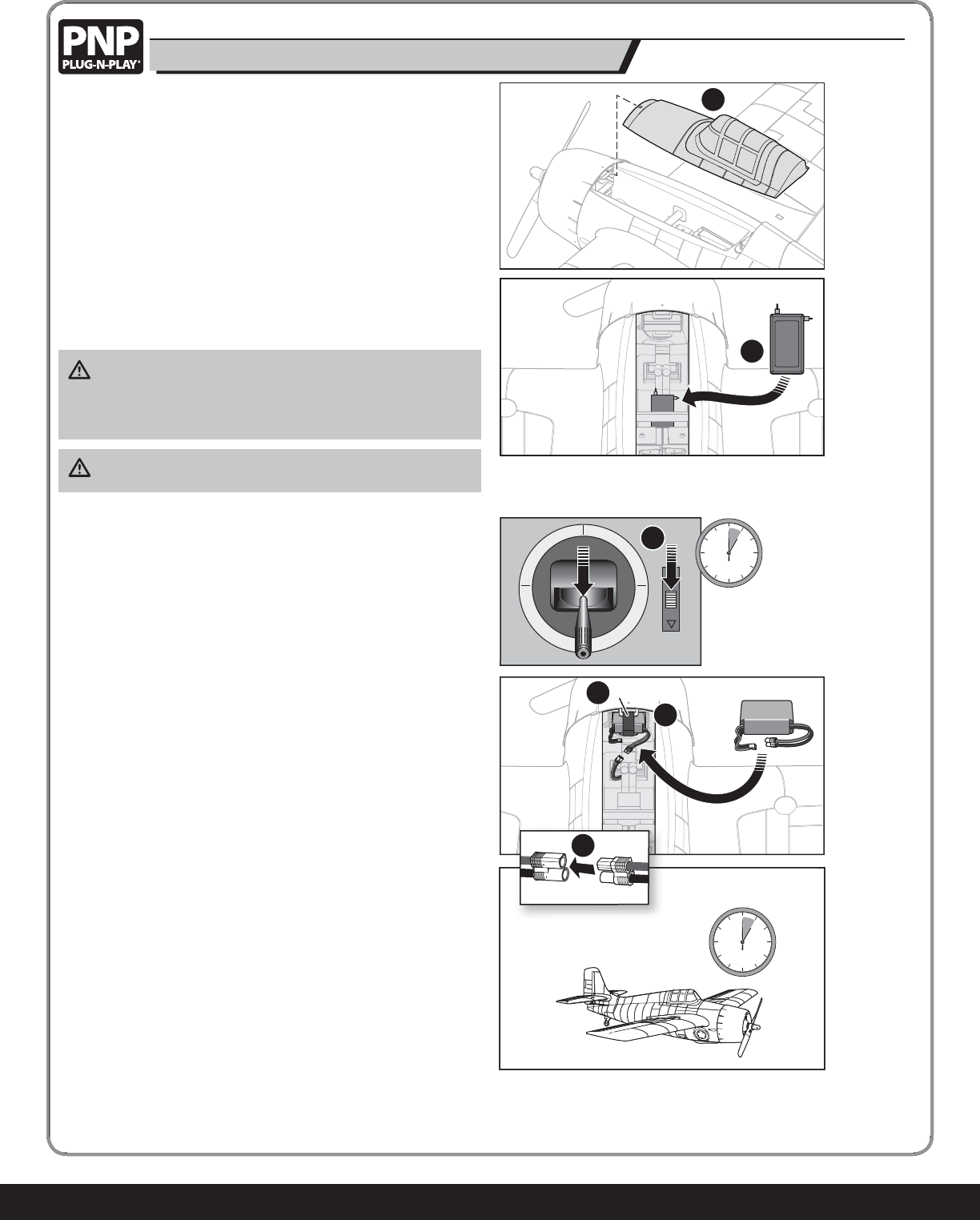 PNP
PLUG-N-PLAY®