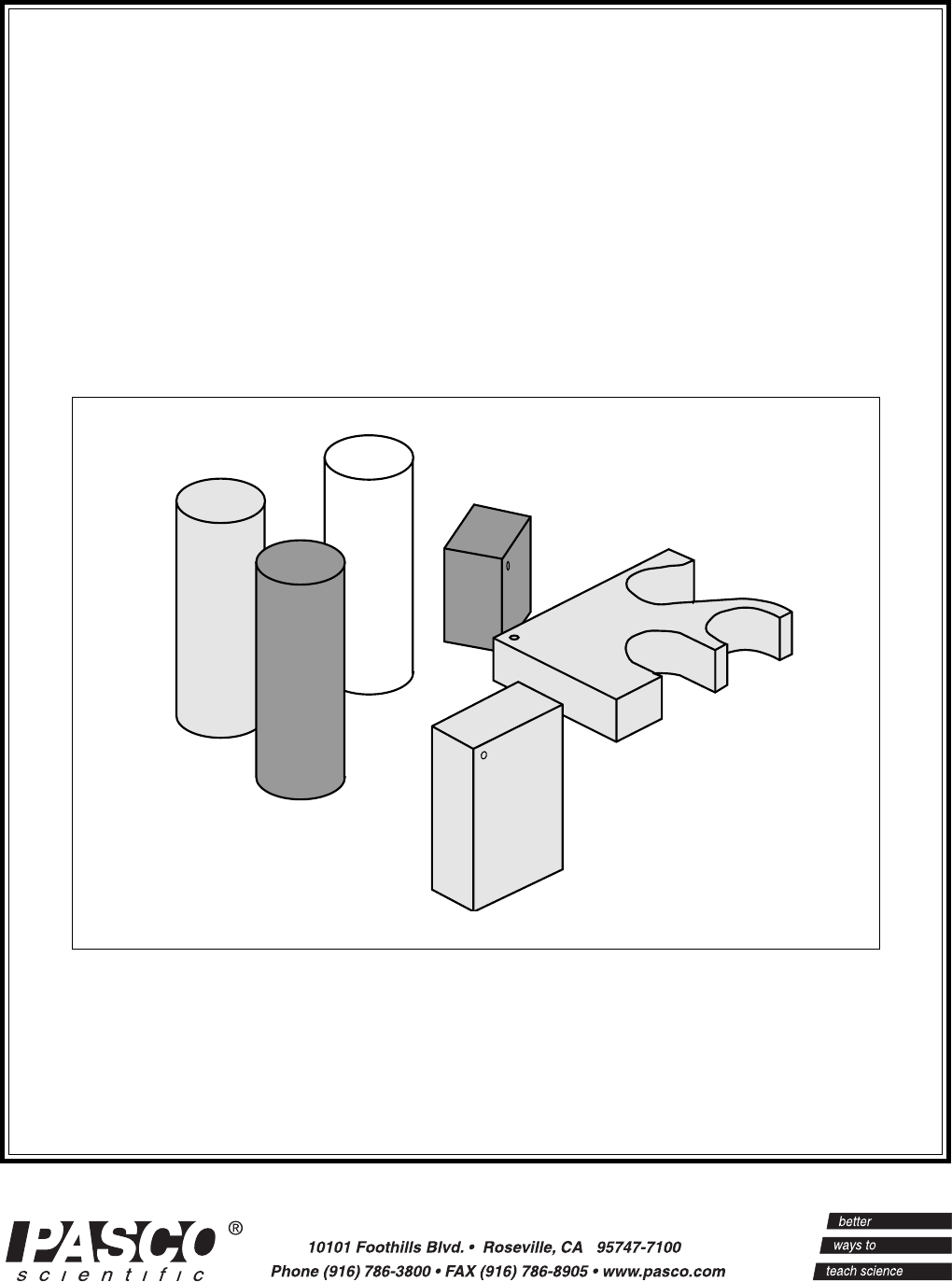 PASCO®
scientific

10101 Foothills Blvd. • Roseville, CA 95747-7100
Phone (916) 786-3800 • FAX (916) 786-8905 • www.pasco.com

better
ways to
teach science