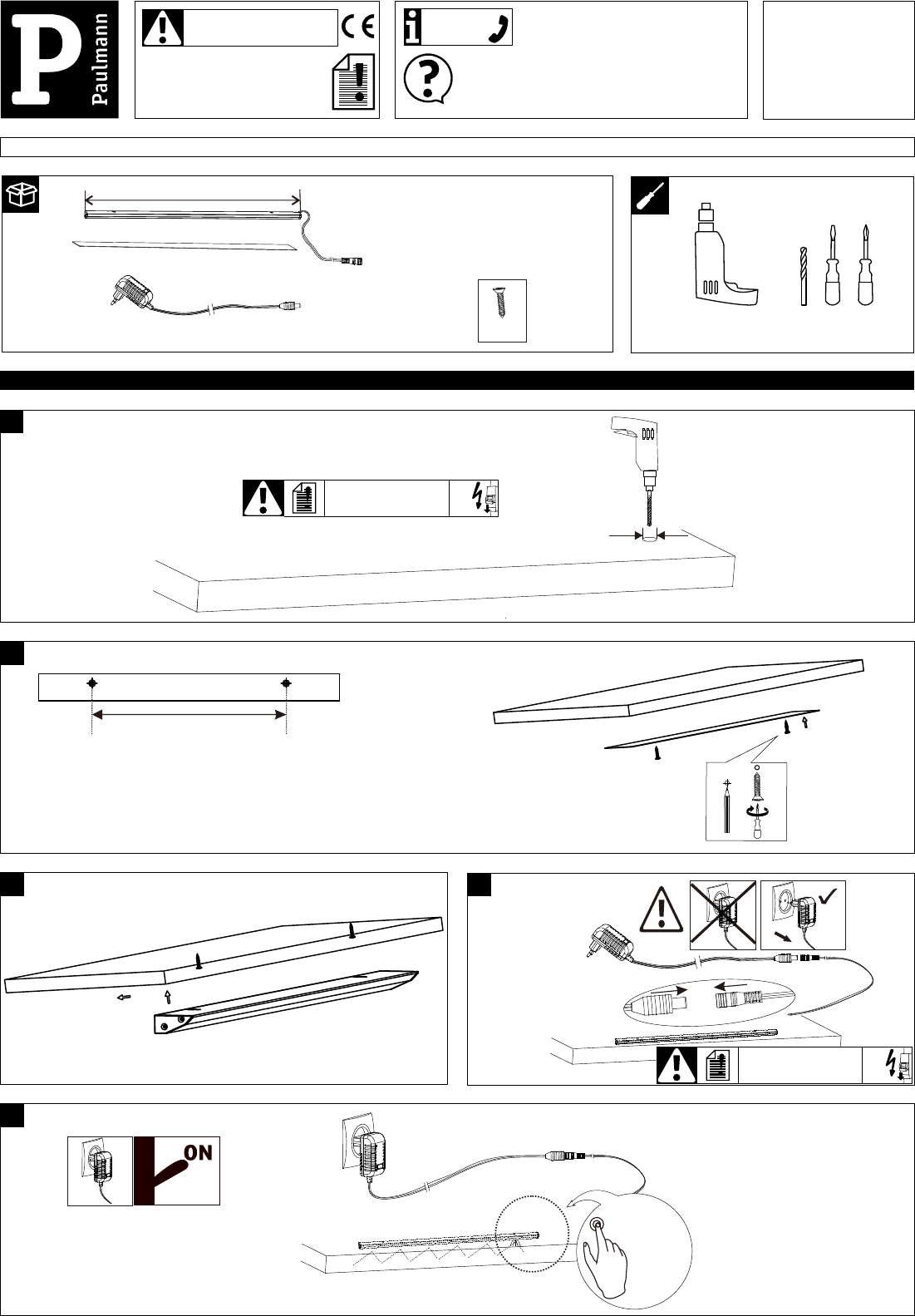 P
Paulmann

ON