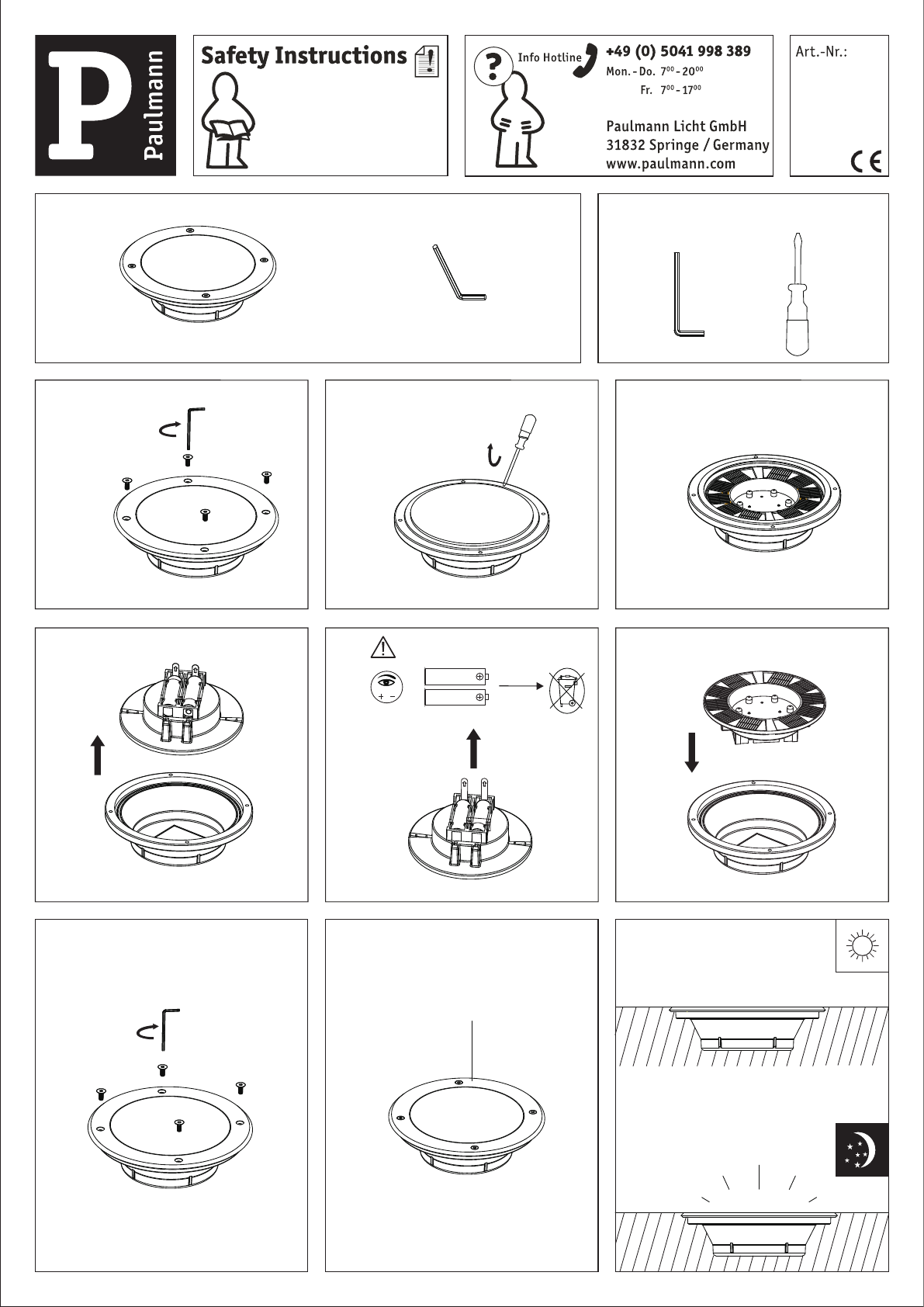 P
Paulmann

Safety Instructions

?
Info Hotline
+49 (0) 5041 998 389
Mon. - Do. $7^{00}$ - $20^{00}$
Fr. $7^{00}$ - $17^{00}$

Paulmann Licht GmbH
31832 Springe / Germany
www.paulmann.com

Art.-Nr.:

CE

+ −