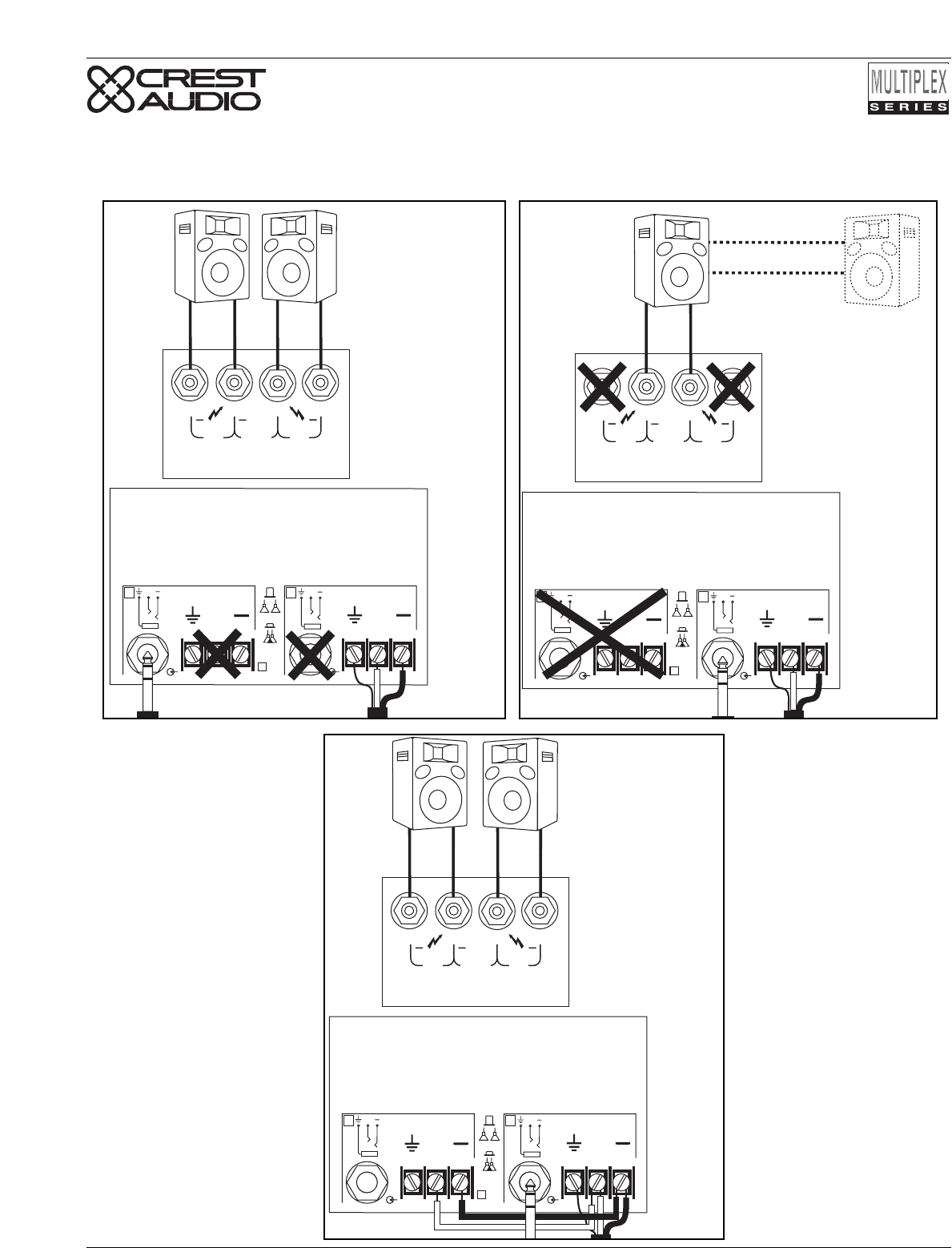 CREST AUDIO

MULTIPLEX SERIES