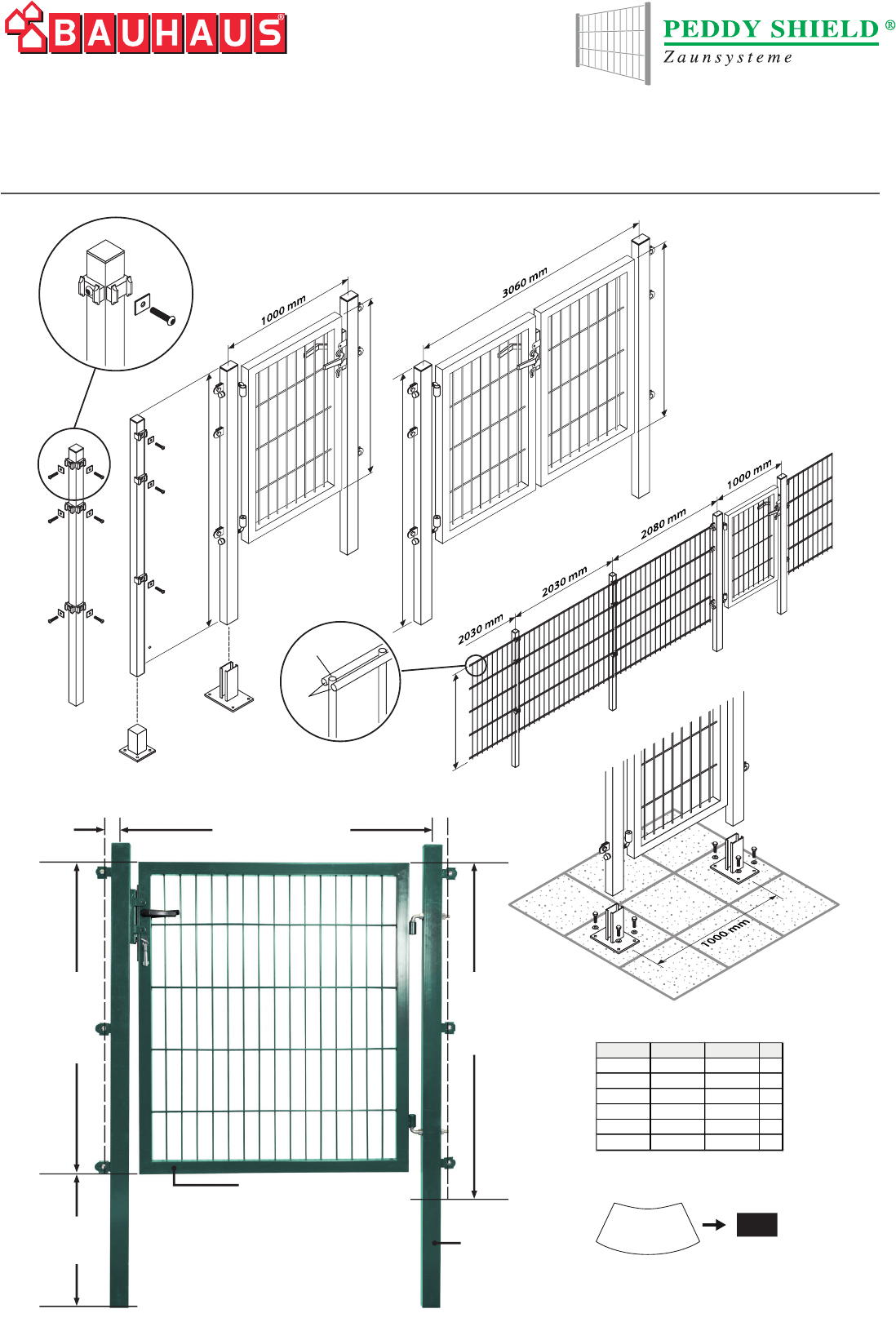 BAUHAUS®

PEDDY SHIELD®
Zaunsysteme

1000 mm

3060 mm

1000 mm

2080 mm

2030 mm

2030 mm

1000 mm