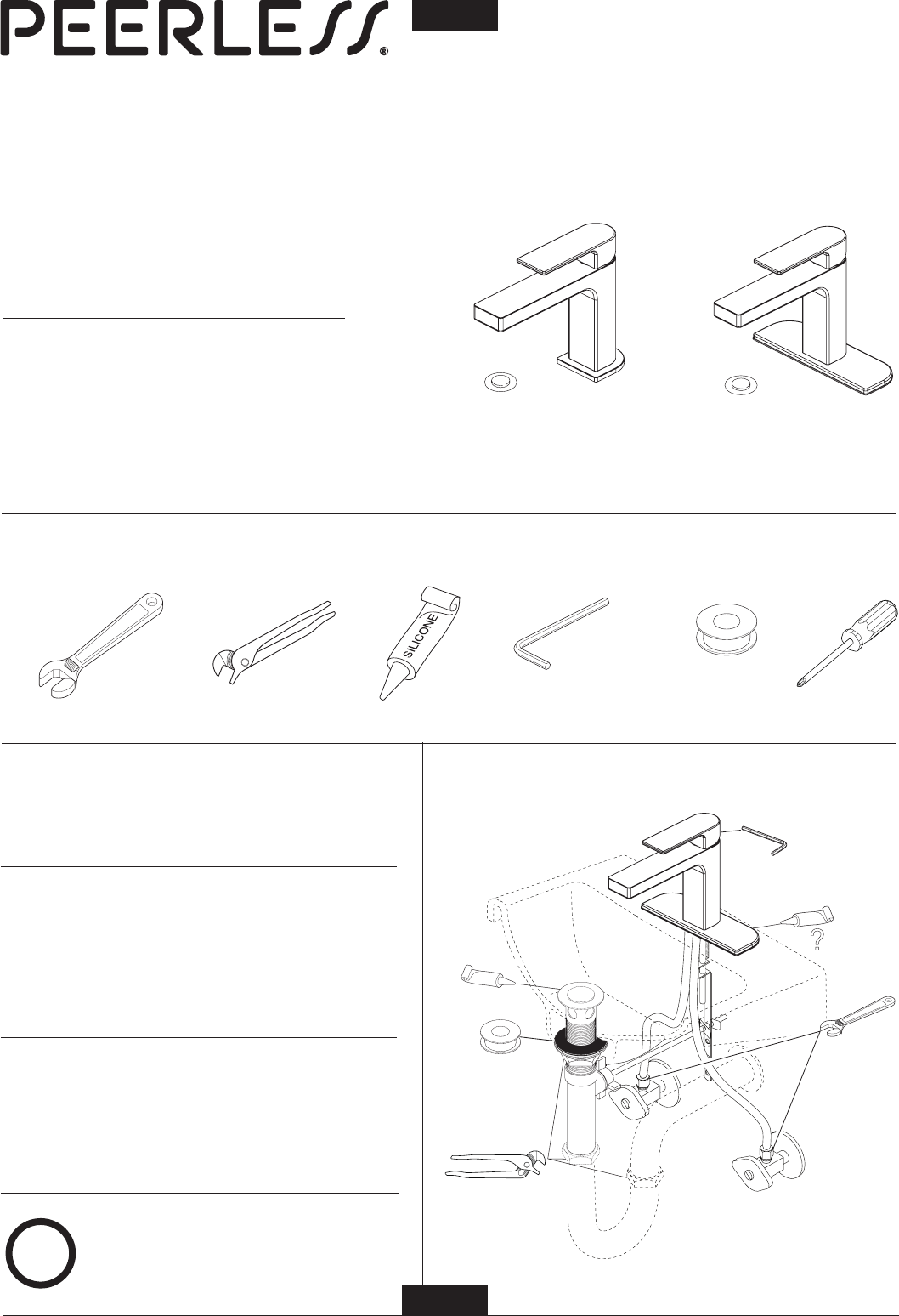 PEERLESS®

SILICONE

?