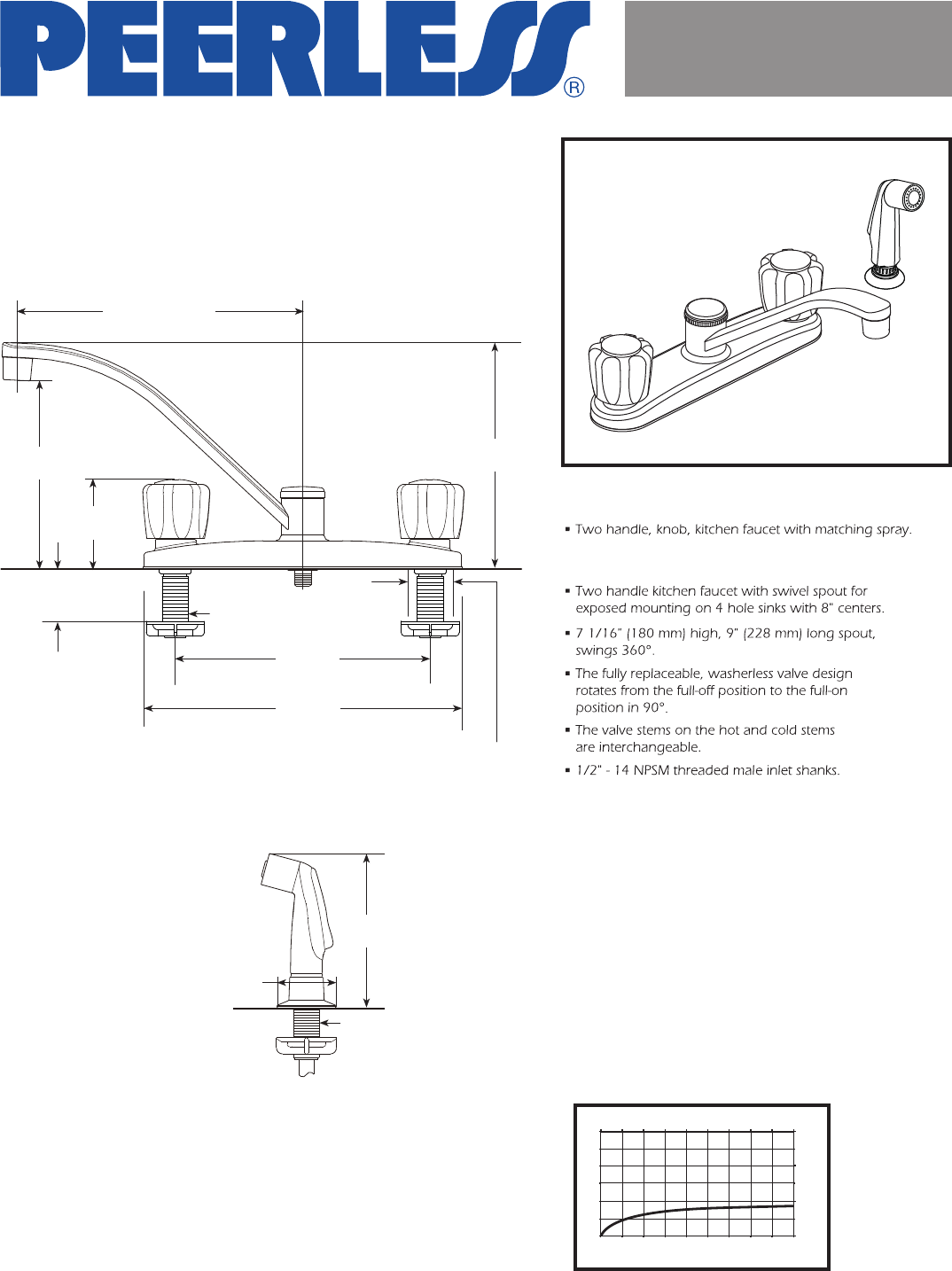 PEERLESS®

▪ Two handle, knob, kitchen faucet with matching spray.

▪ Two handle kitchen faucet with swivel spout for exposed mounting on 4 hole sinks with 8" centers.

▪ 7 1/16" (180 mm) high, 9" (228 mm) long spout, swings 360°.

▪ The fully replaceable, washerless valve design rotates from the full-off position to the full-on position in 90°.

▪ The valve stems on the hot and cold stems are interchangeable.

▪ 1/2" - 14 NPSM threaded male inlet shanks.