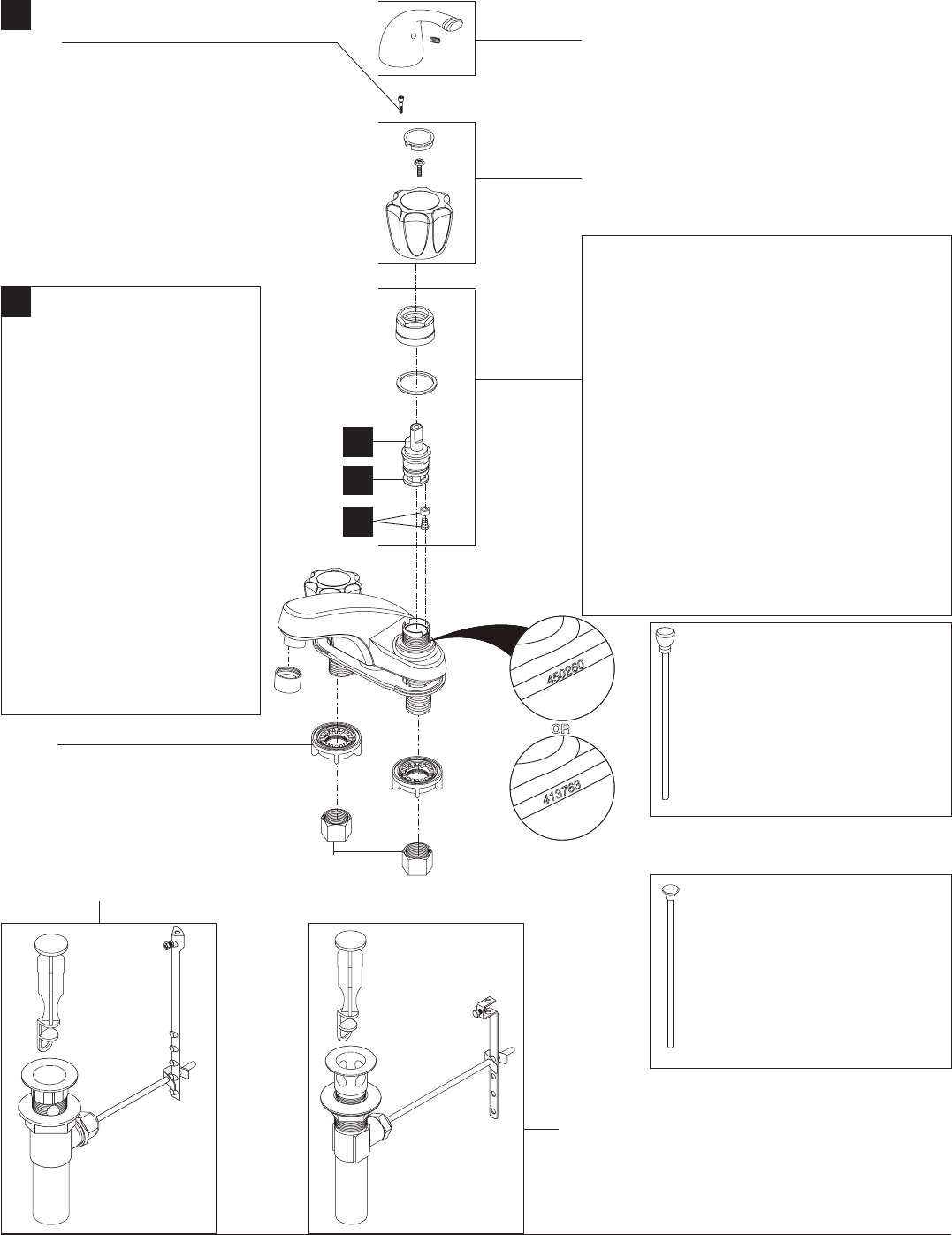 450260

OR

413753