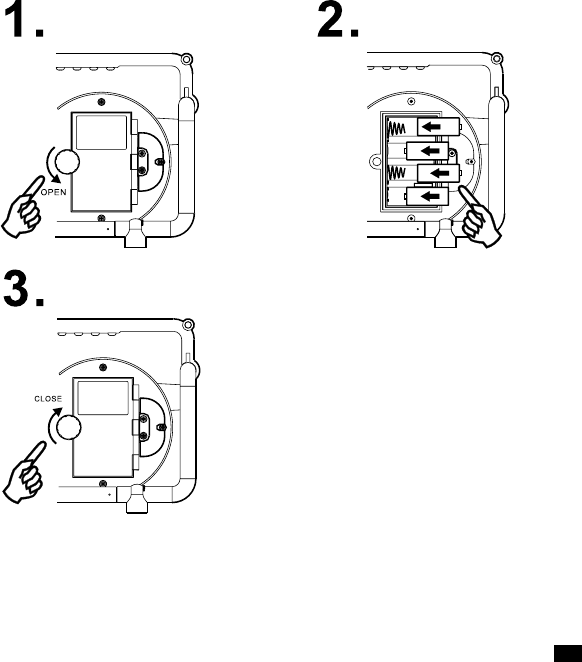 1.

OPEN

2.

3.

CLOSE