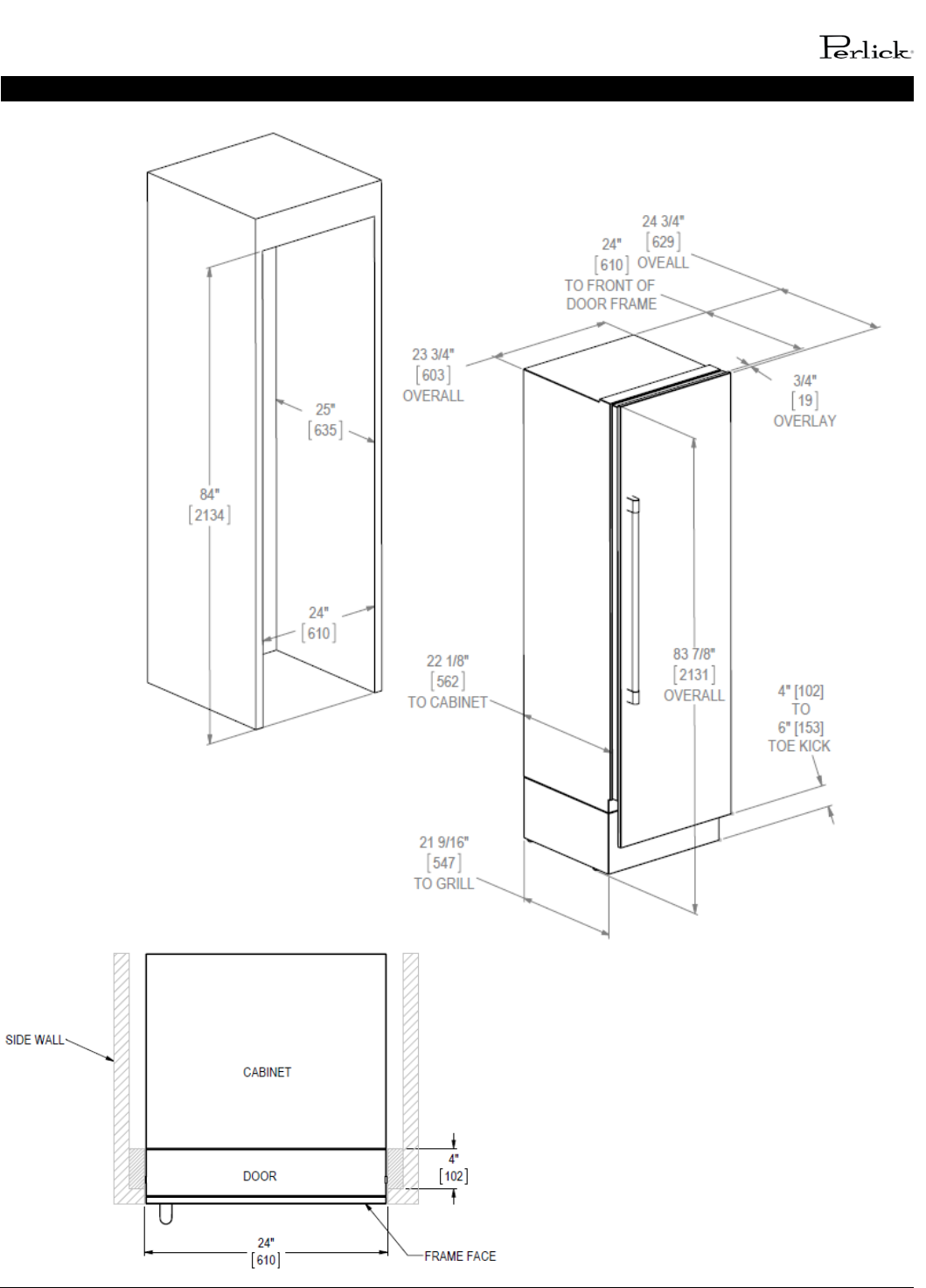 Perlick

84"
[2134]

25"
[635]

24"
[610]

24 3/4"
[629]
OVEALL

24"
[610]
TO FRONT OF
DOOR FRAME

23 3/4"
[603]
OVERALL

3/4"
[19]
OVERLAY

22 1/8"
[562]
TO CABINET

83 7/8"
[2131]
OVERALL

4" [102]
TO
6" [153]
TOE KICK

21 9/16"
[547]
TO GRILL

SIDE WALL

CABINET

DOOR

4"
[102]

24"
[610]

FRAME FACE