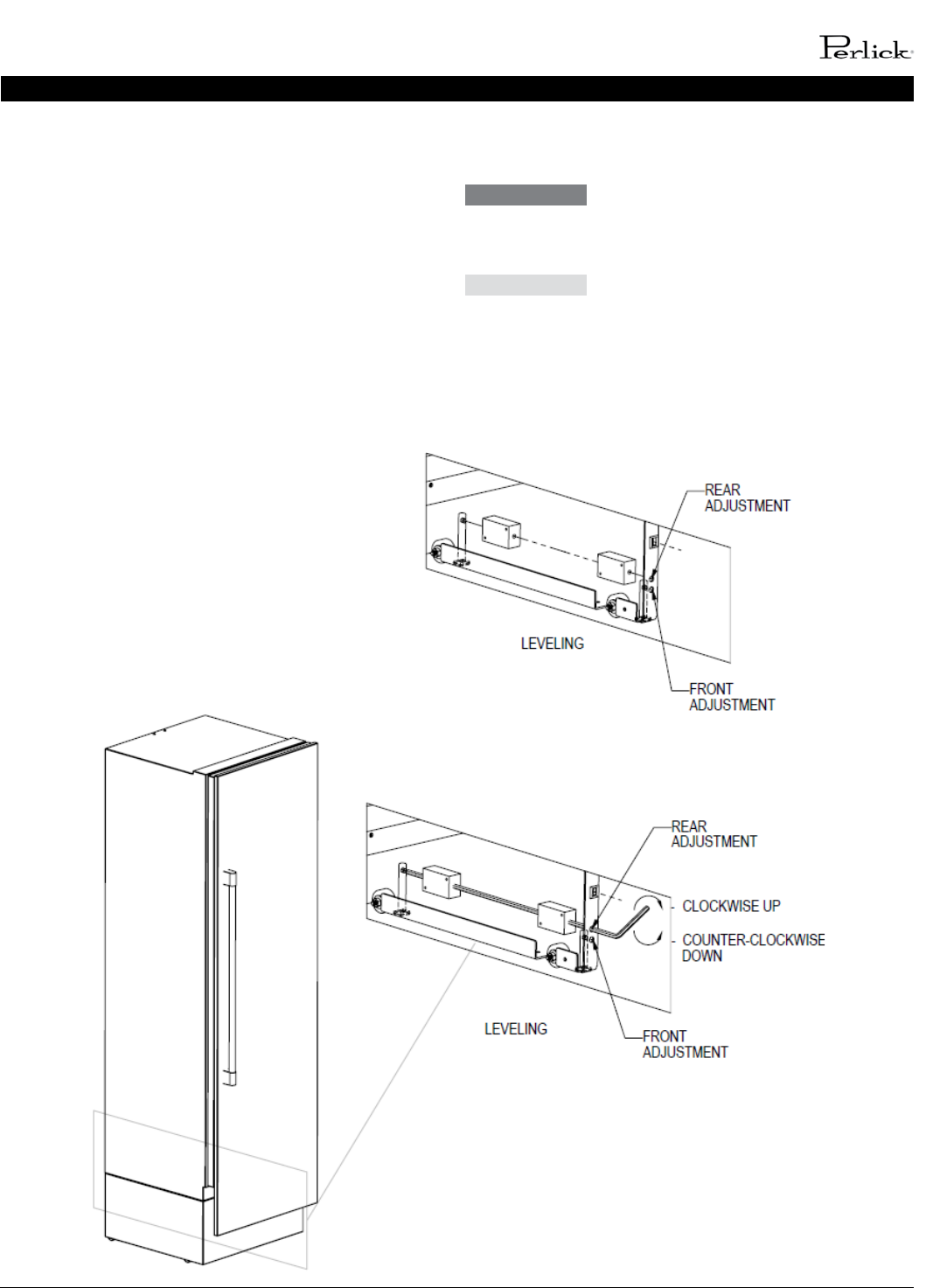 Perlick

REAR ADJUSTMENT

LEVELING

FRONT ADJUSTMENT

REAR ADJUSTMENT

CLOCKWISE UP

COUNTER-CLOCKWISE DOWN

LEVELING

FRONT ADJUSTMENT