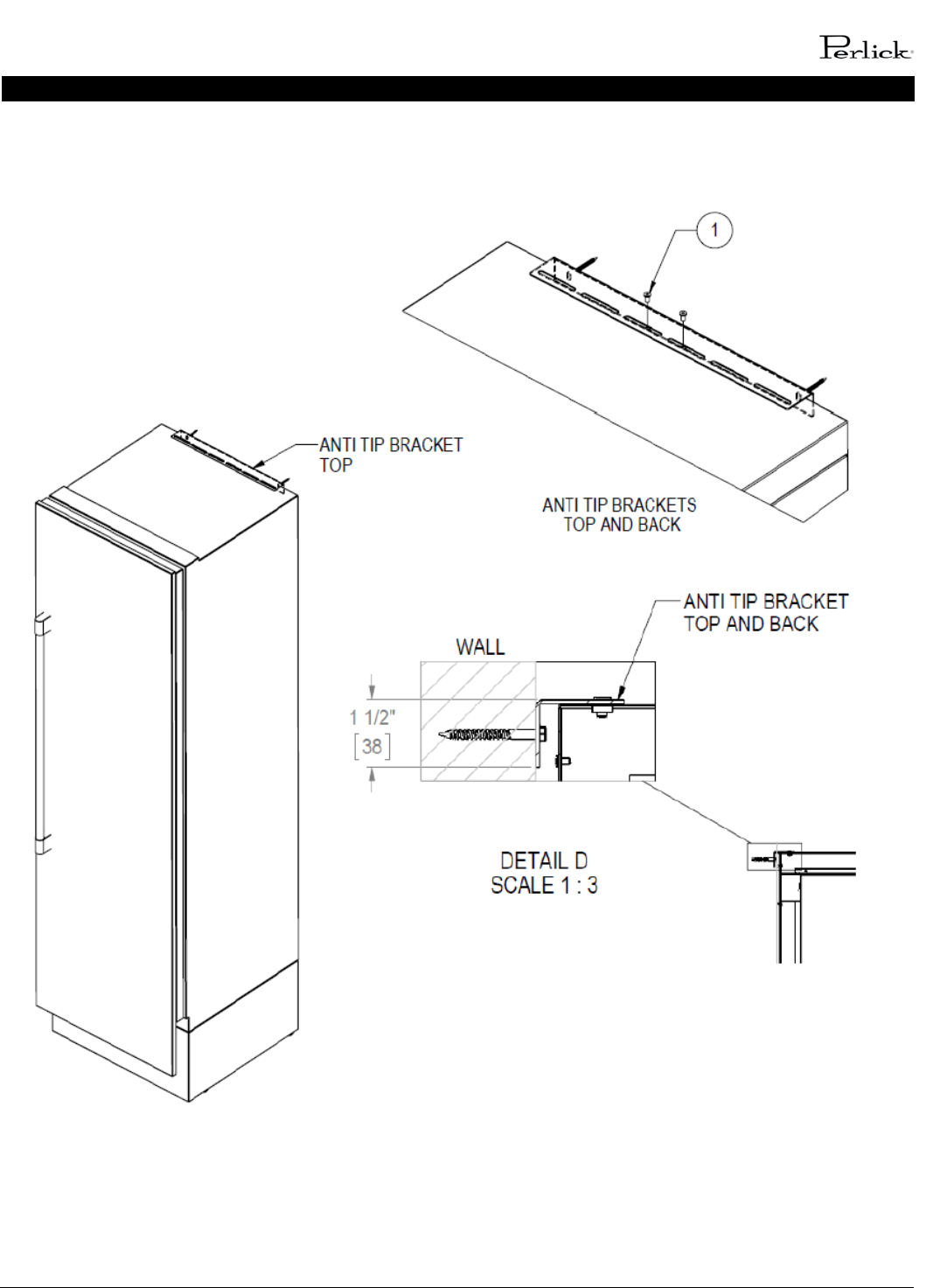 Perlick

1

ANTI TIP BRACKET TOP

ANTI TIP BRACKETS TOP AND BACK

ANTI TIP BRACKET TOP AND BACK

WALL

1 1/2"
[38]

DETAIL D
SCALE 1 : 3