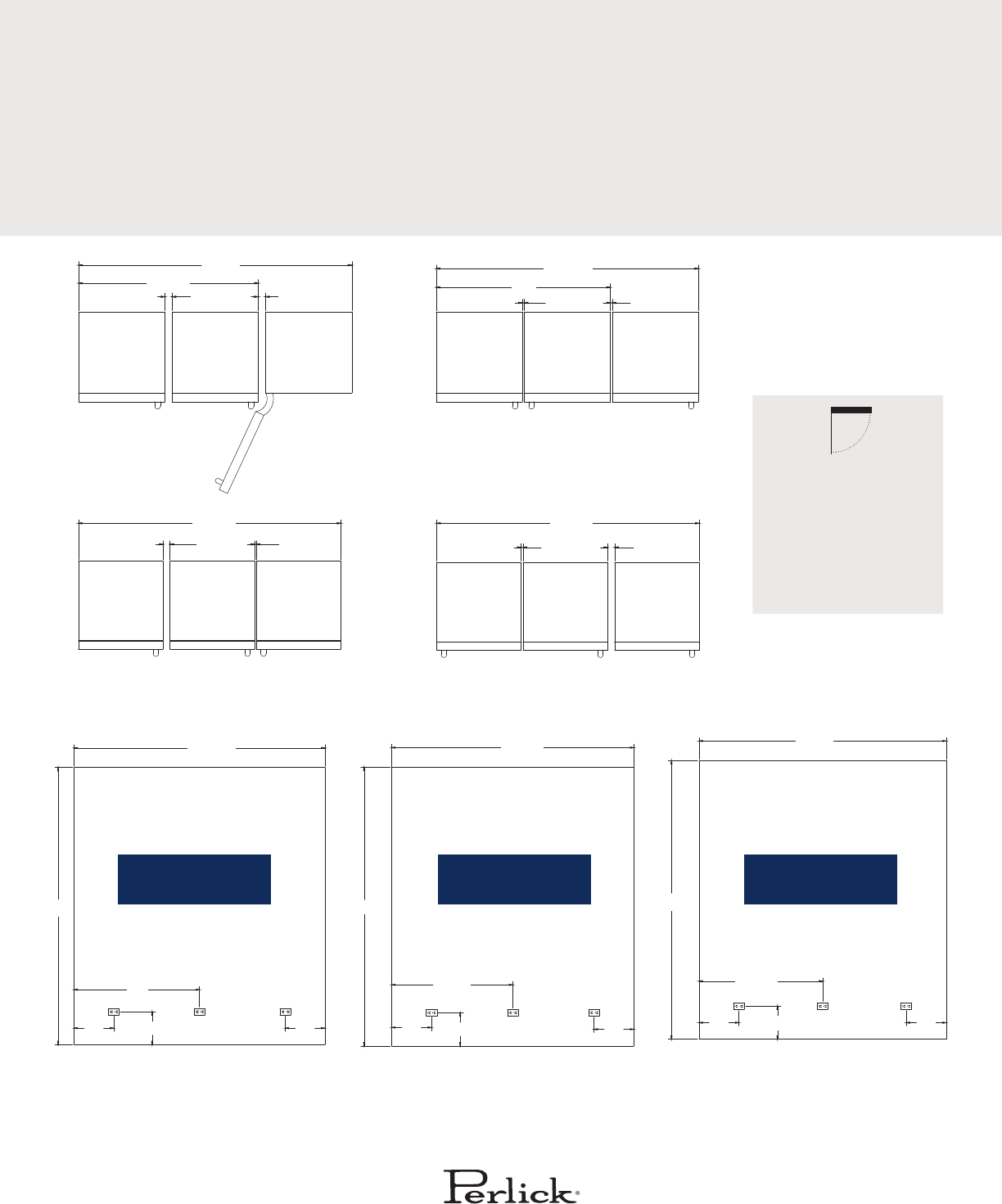 Perlick®